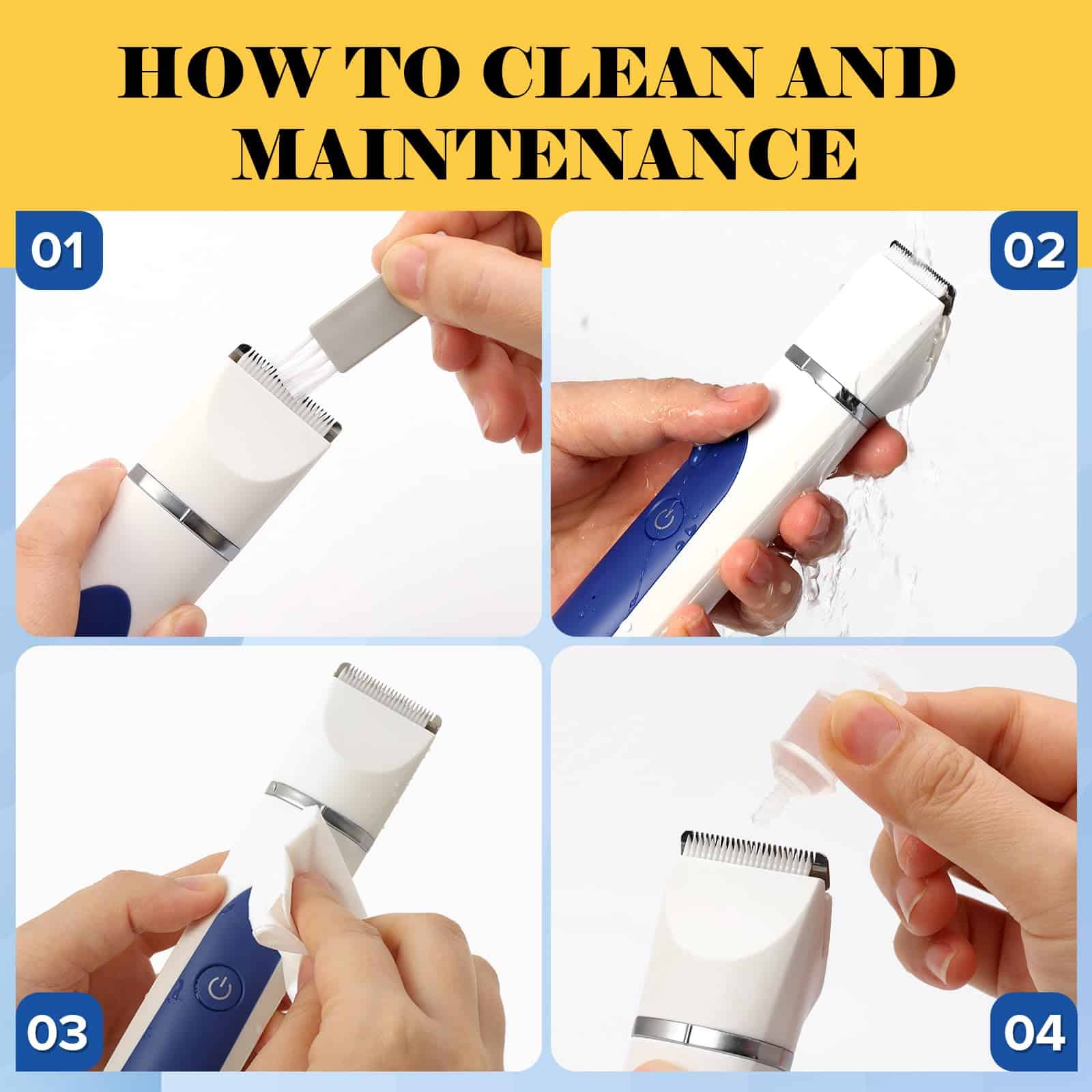 HOW TO CLEAN AND MAINTENANCE

01

02

03

04