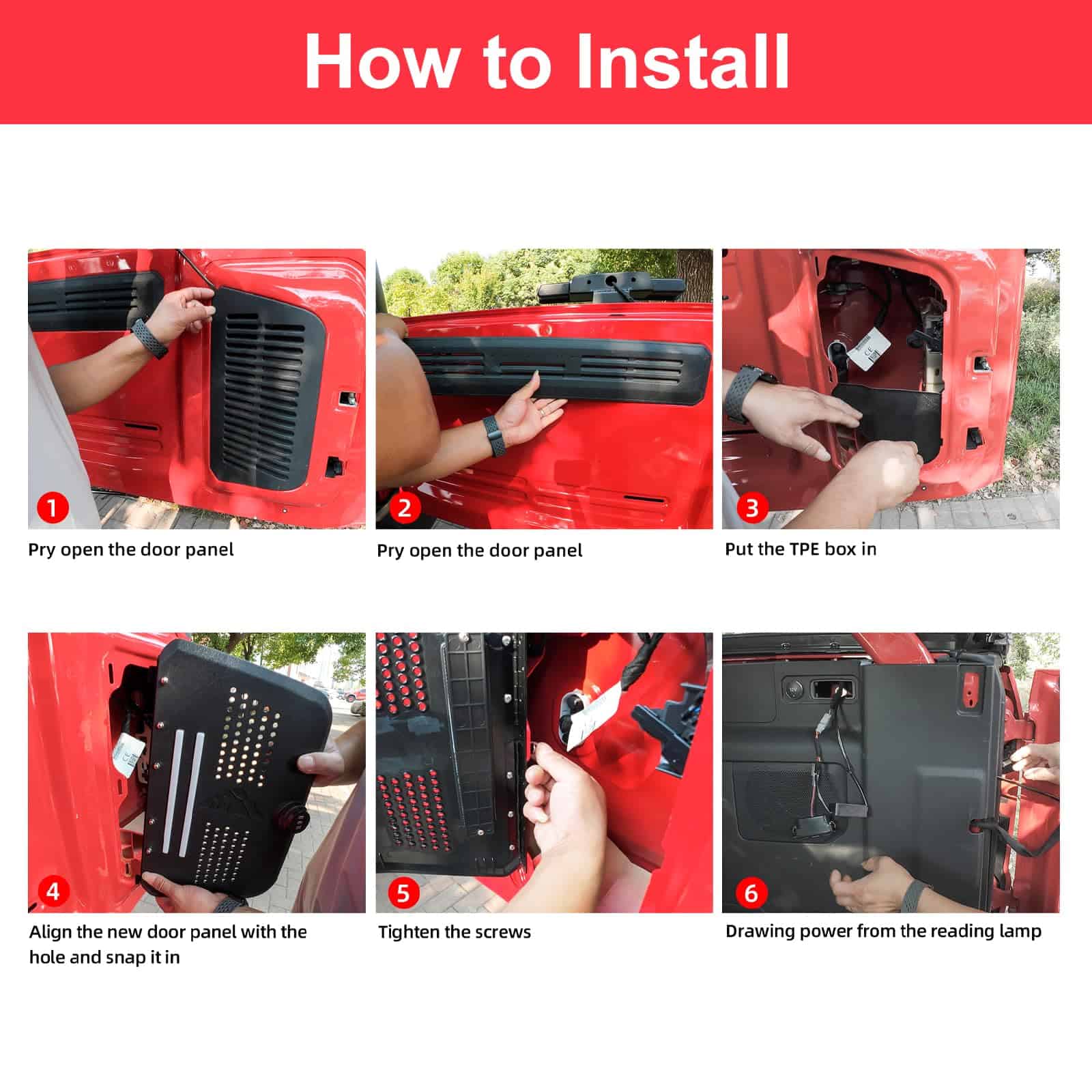 How to Install

1
Pry open the door panel

2
Pry open the door panel

3
Put the TPE box in

4
Align the new door panel with the hole and snap it in

5
Tighten the screws

6
Drawing power from the reading lamp