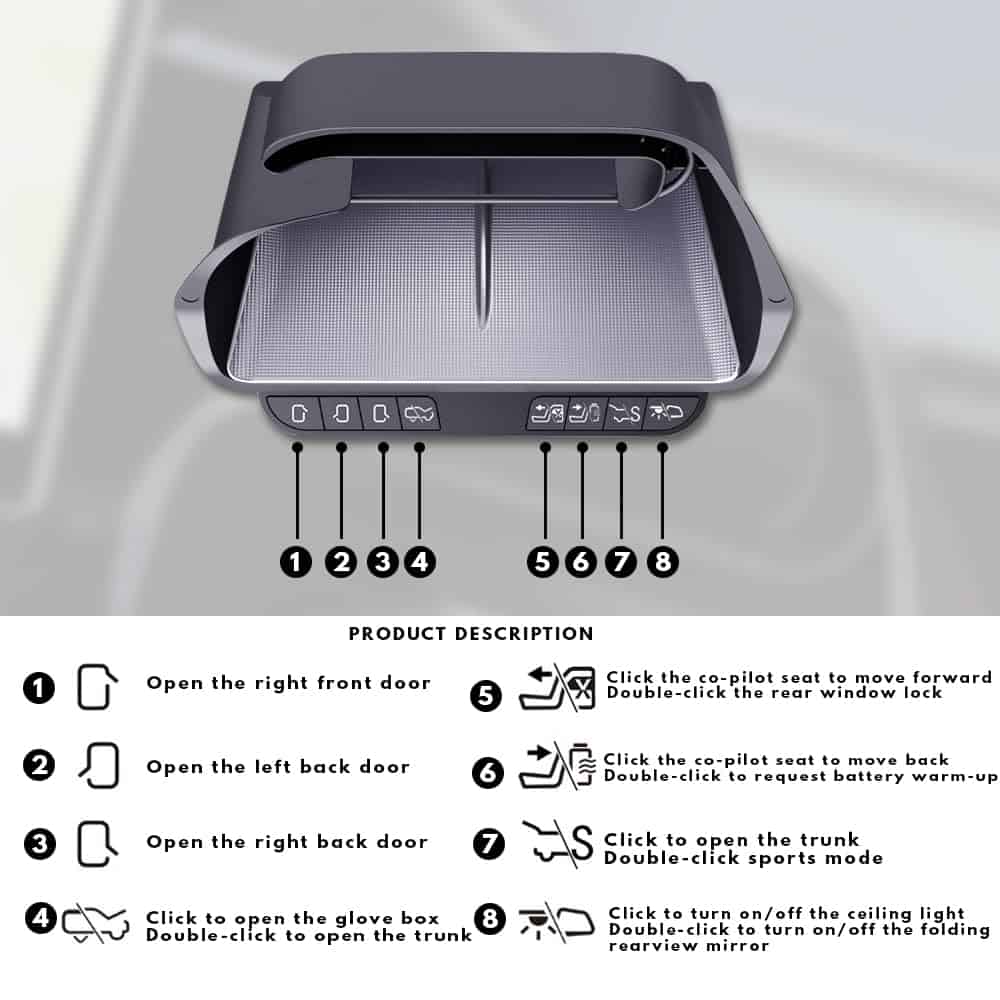 1 2 3 4 5 6 7 8

PRODUCT DESCRIPTION

1 Open the right front door

2 Open the left back door

3 Open the right back door

4 Click to open the glove box
Double-click to open the trunk

5 Click the co-pilot seat to move forward
Double-click the rear window lock

6 Click the co-pilot seat to move back
Double-click to request battery warm-up

7 S Click to open the trunk
Double-click sports mode

8 Click to turn on/off the ceiling light
Double-click to turn on/off the folding rearview mirror