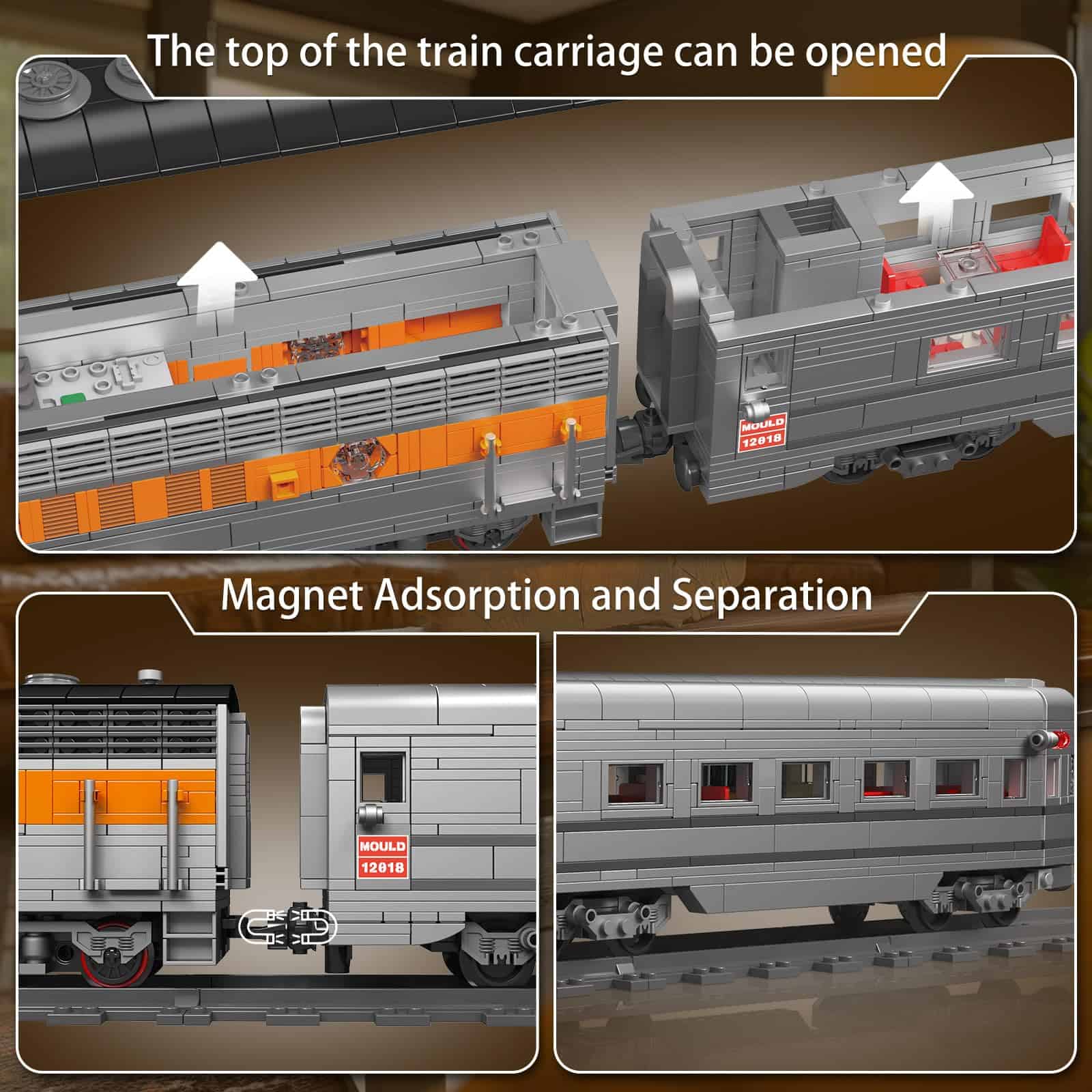 The top of the train carriage can be opened

MOULD
12018

Magnet Adsorption and Separation

MOULD
12018