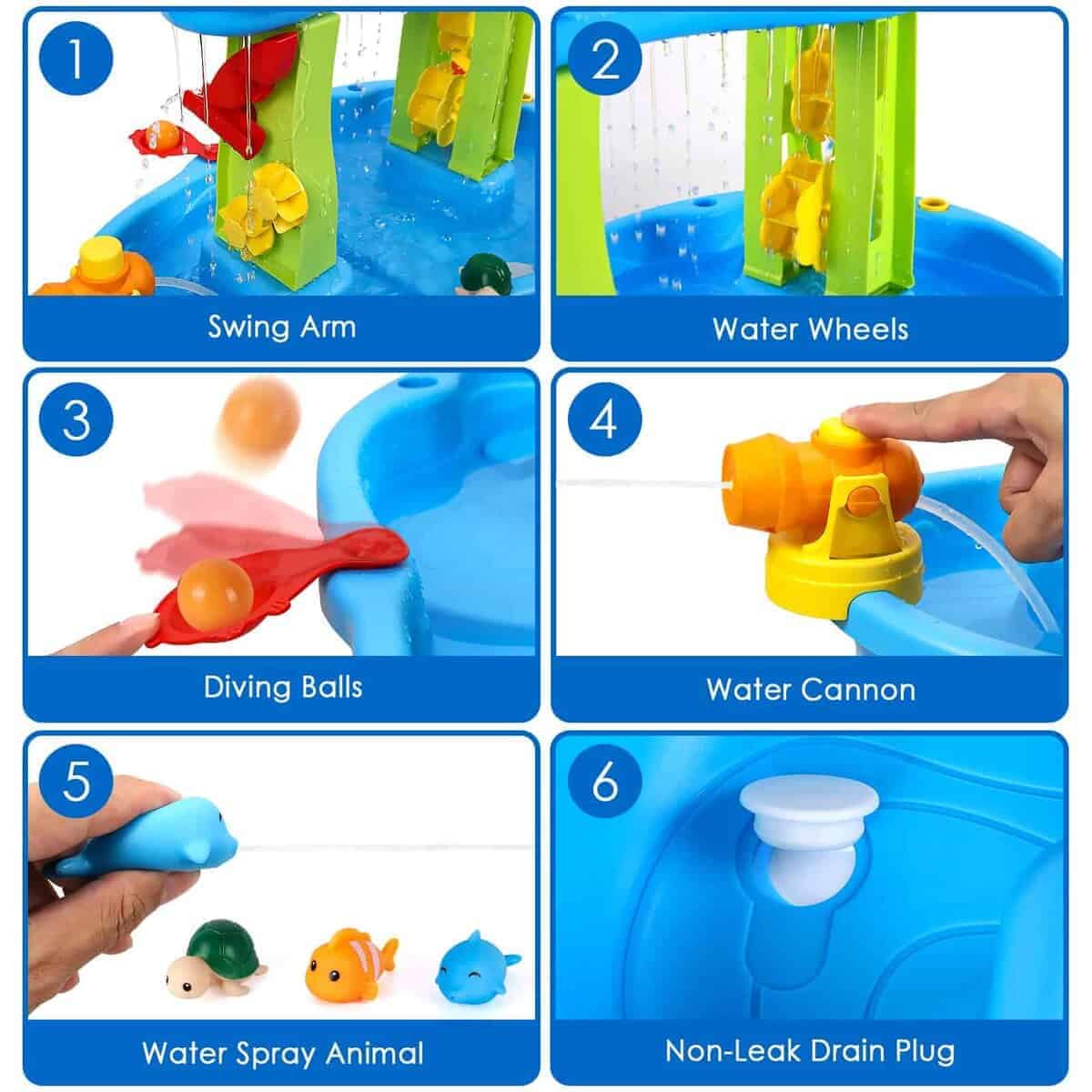 1
Swing Arm

2
Water Wheels

3
Diving Balls

4
Water Cannon

5
Water Spray Animal

6
Non-Leak Drain Plug