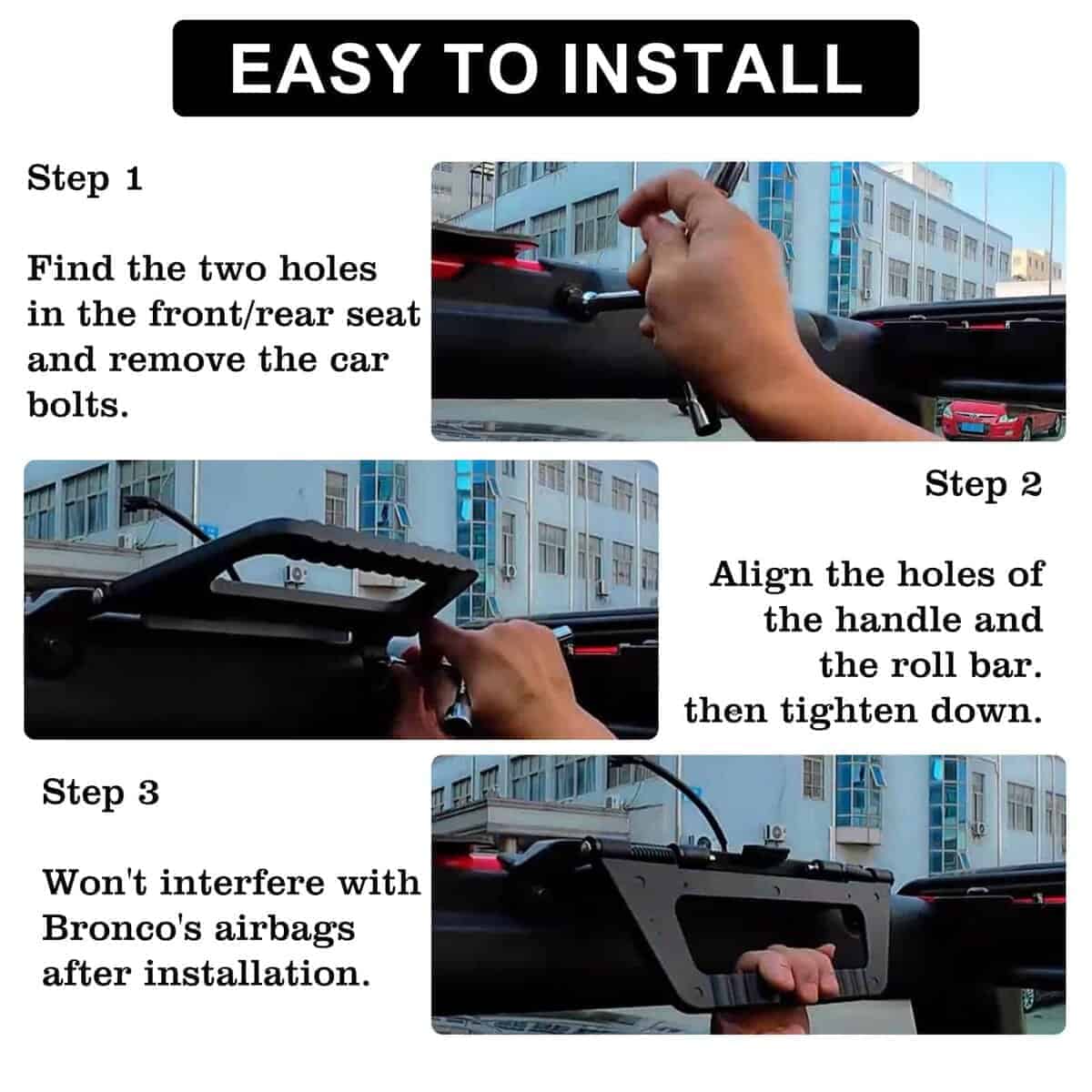 EASY TO INSTALL

Step 1

Find the two holes in the front/rear seat and remove the car bolts.

Step 2

Align the holes of the handle and the roll bar. then tighten down.

Step 3

Won't interfere with Bronco's airbags after installation.