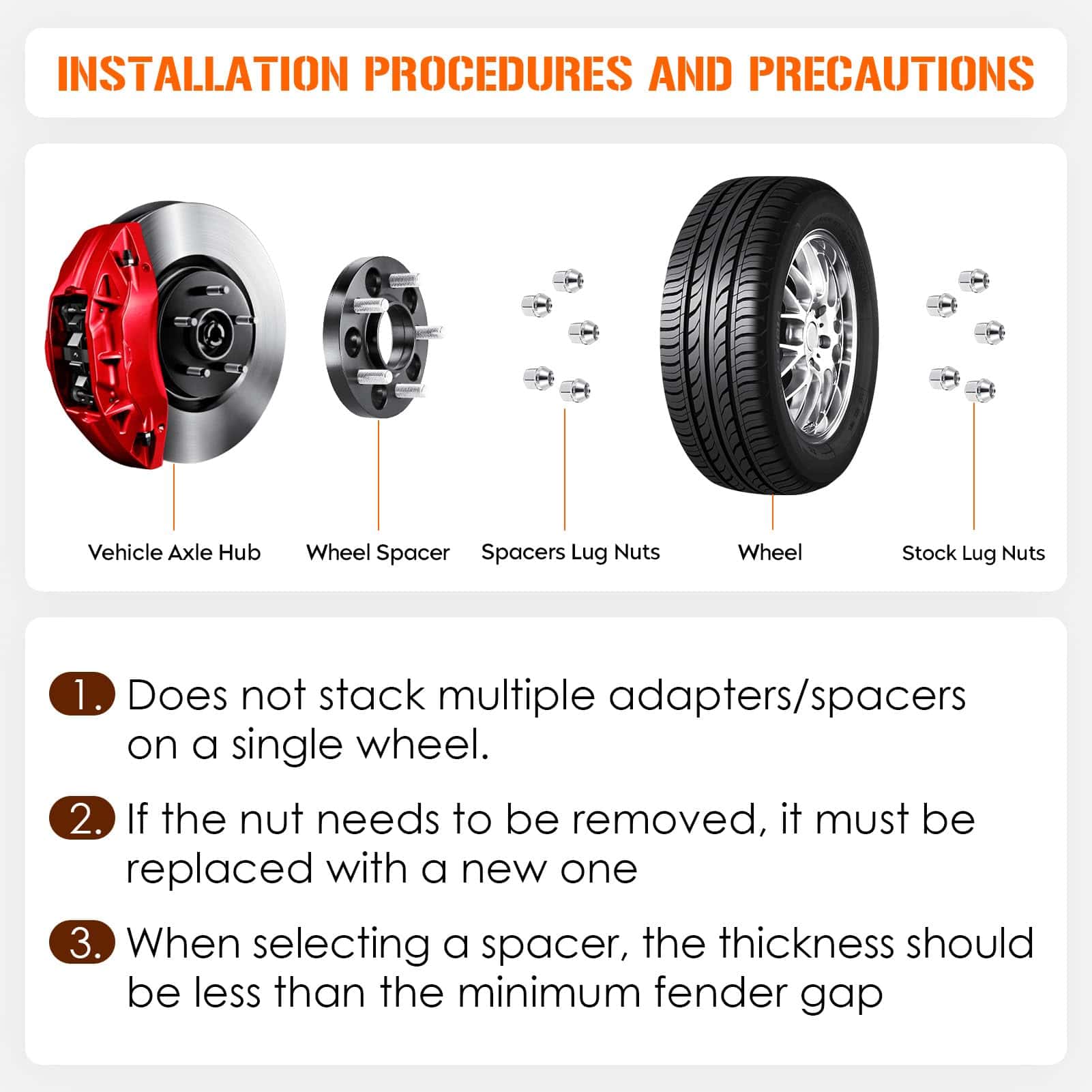 INSTALLATION PROCEDURES AND PRECAUTIONS

Vehicle Axle Hub

Wheel Spacer

Spacers Lug Nuts

Wheel

Stock Lug Nuts

1. Does not stack multiple adapters/spacers on a single wheel.

2. If the nut needs to be removed, it must be replaced with a new one

3. When selecting a spacer, the thickness should be less than the minimum fender gap