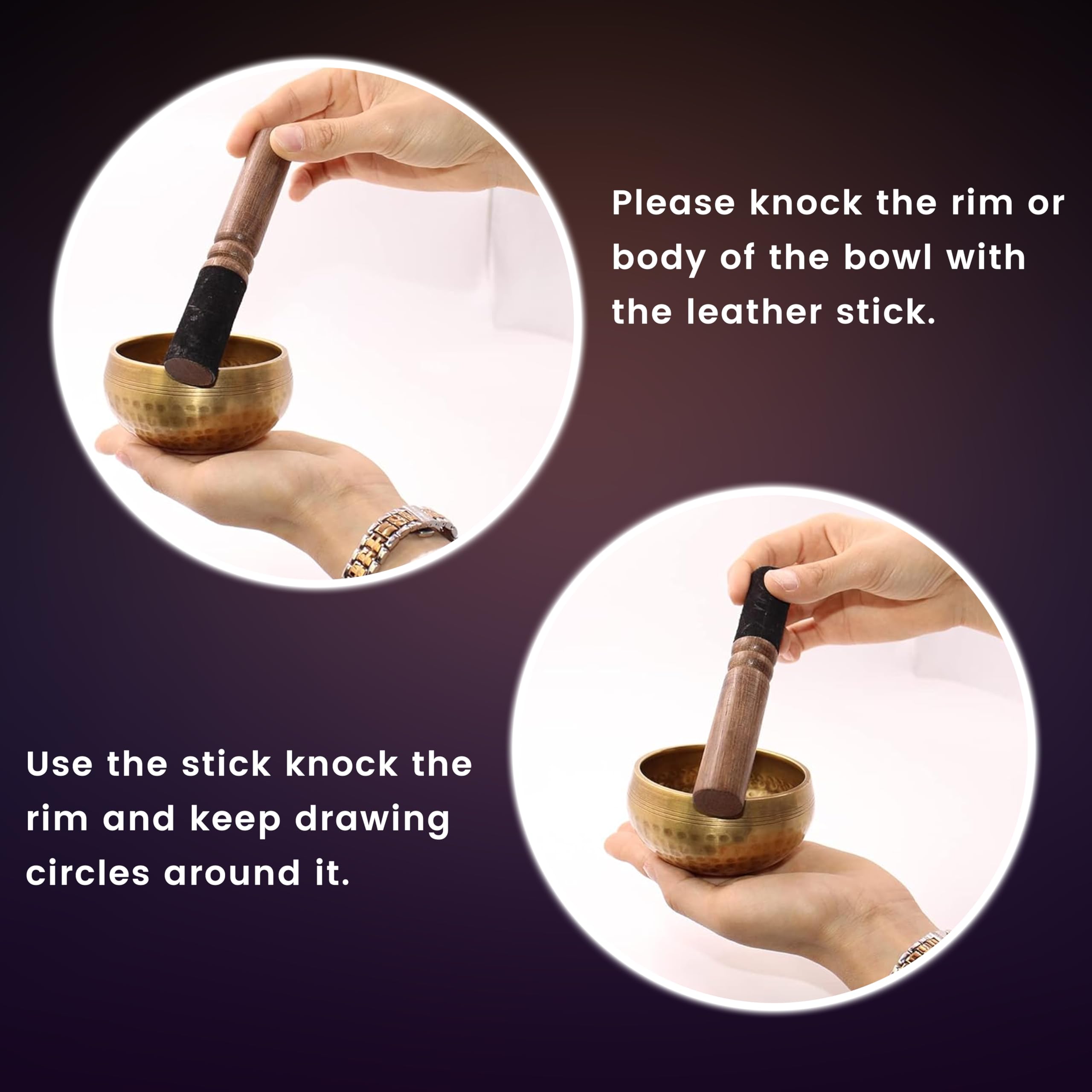 Please knock the rim or body of the bowl with the leather stick.

Use the stick knock the rim and keep drawing circles around it.