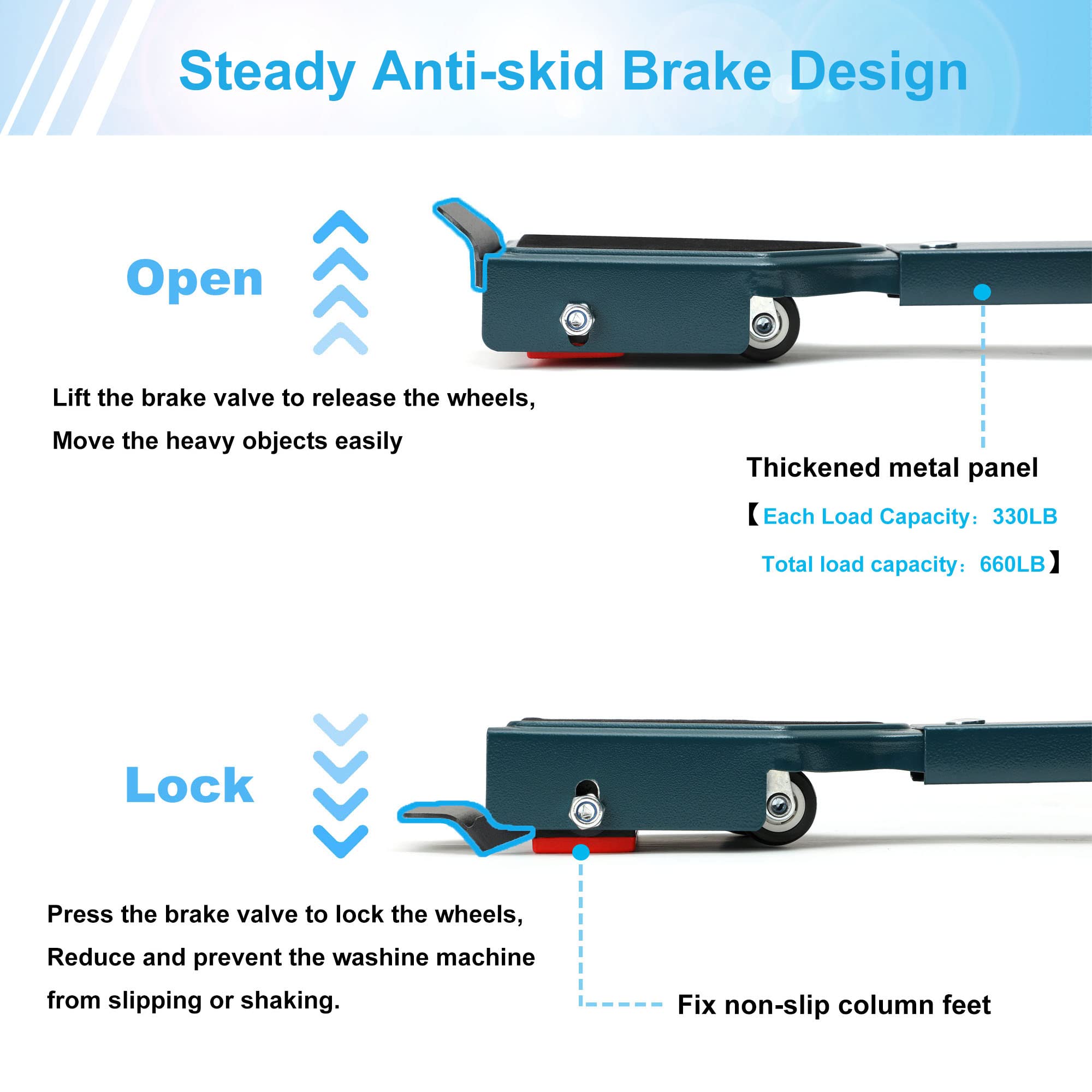 Steady Anti-skid Brake Design

Open

Lift the brake valve to release the wheels,
Move the heavy objects easily

Thickened metal panel

【Each Load Capacity：330LB
Total load capacity：660LB】

Lock

Press the brake valve to lock the wheels,
Reduce and prevent the washine machine from slipping or shaking.

Fix non-slip column feet