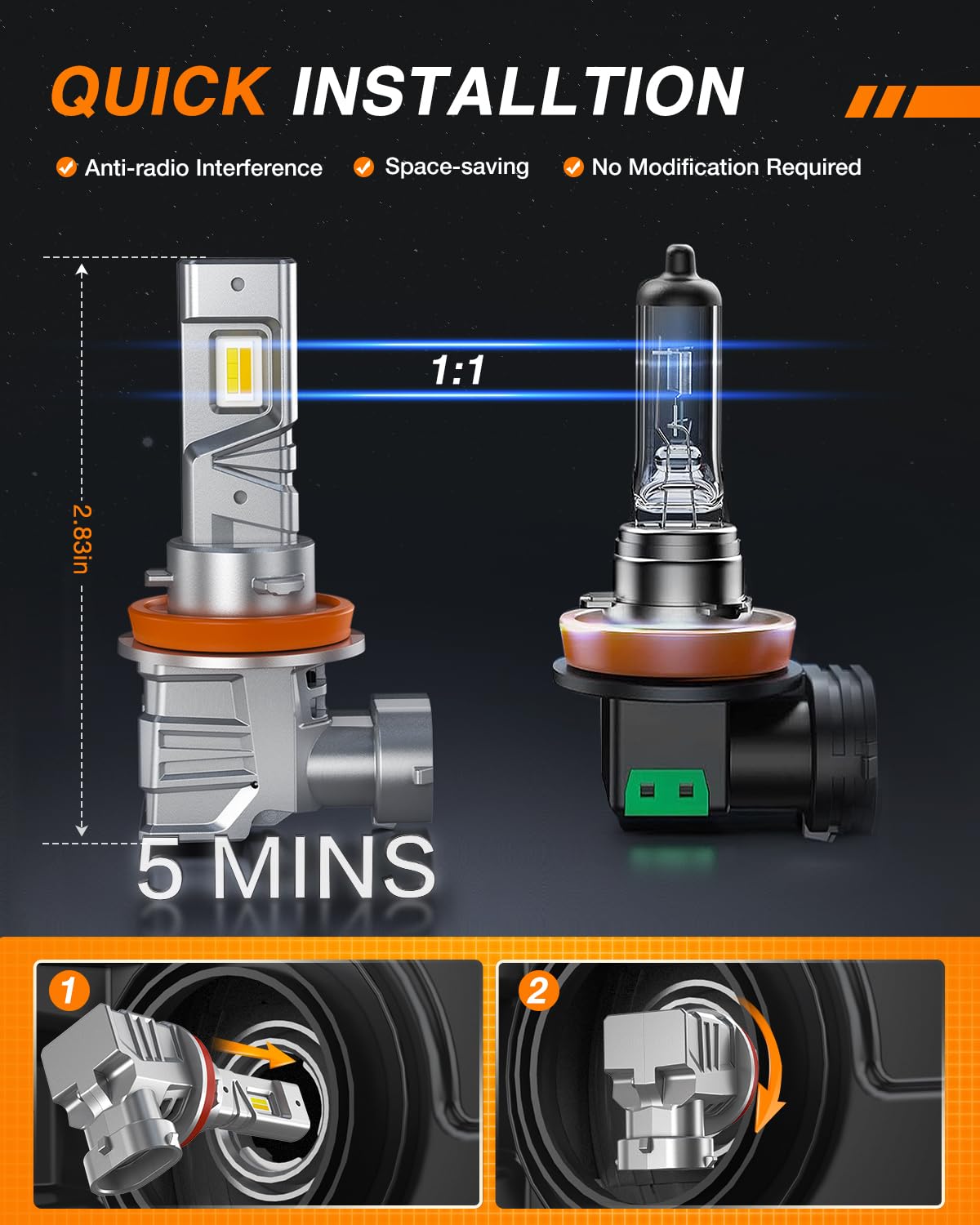 QUICK INSTALLTION

Anti-radio Interference  Space-saving  No Modification Required

2.83in

1:1

5 MINS

1

2