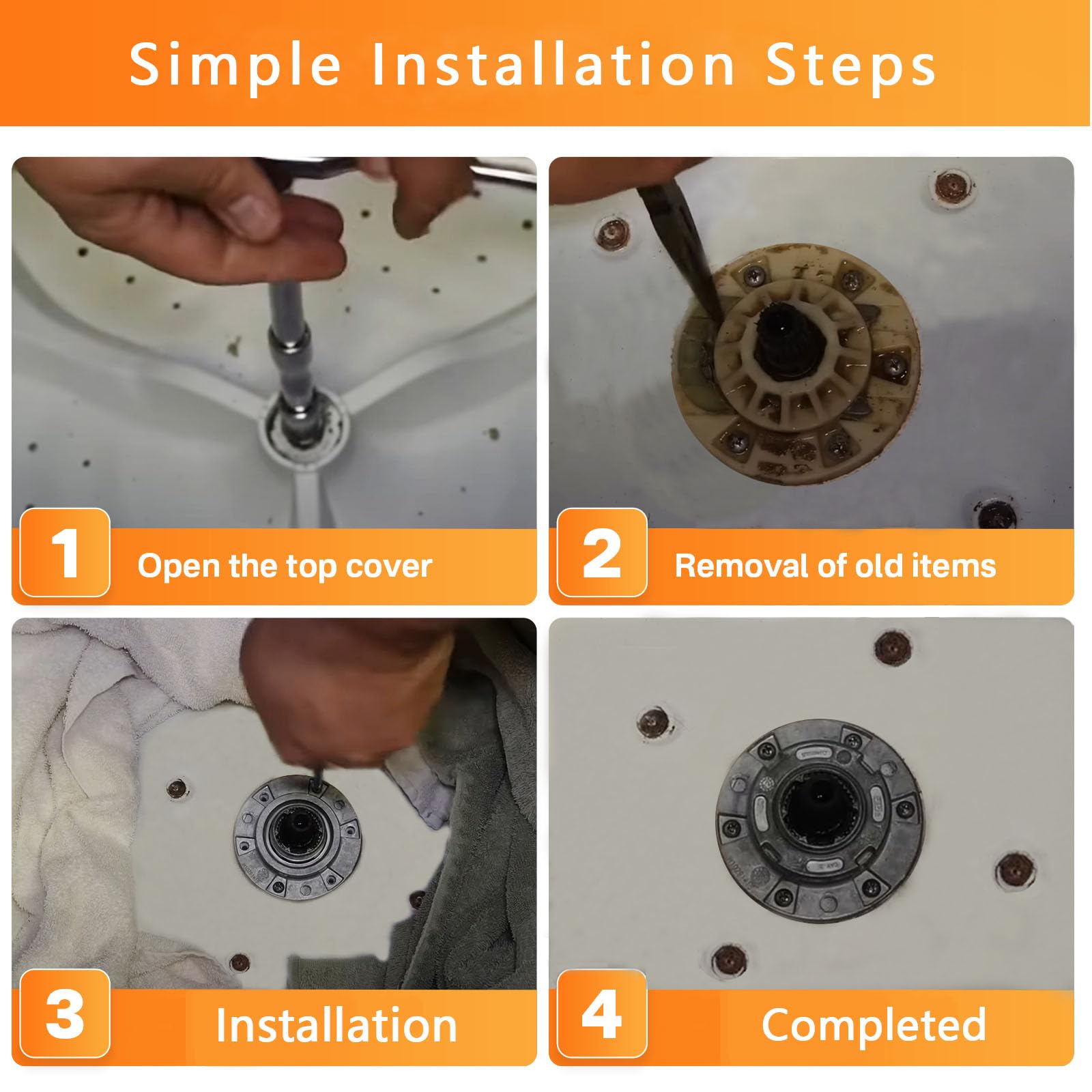 Simple Installation Steps

1 Open the top cover

2 Removal of old items

3 Installation

4 Completed