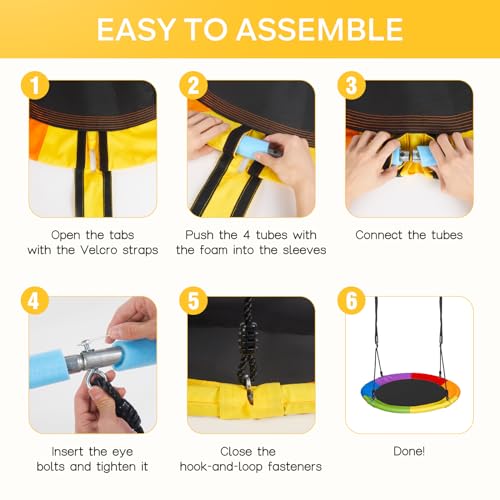 EASY TO ASSEMBLE

1

Open the tabs with the Velcro straps

2

Push the 4 tubes with the foam into the sleeves

3

Connect the tubes

4

Insert the eye bolts and tighten it

5

Close the hook-and-loop fasteners

6

Done!