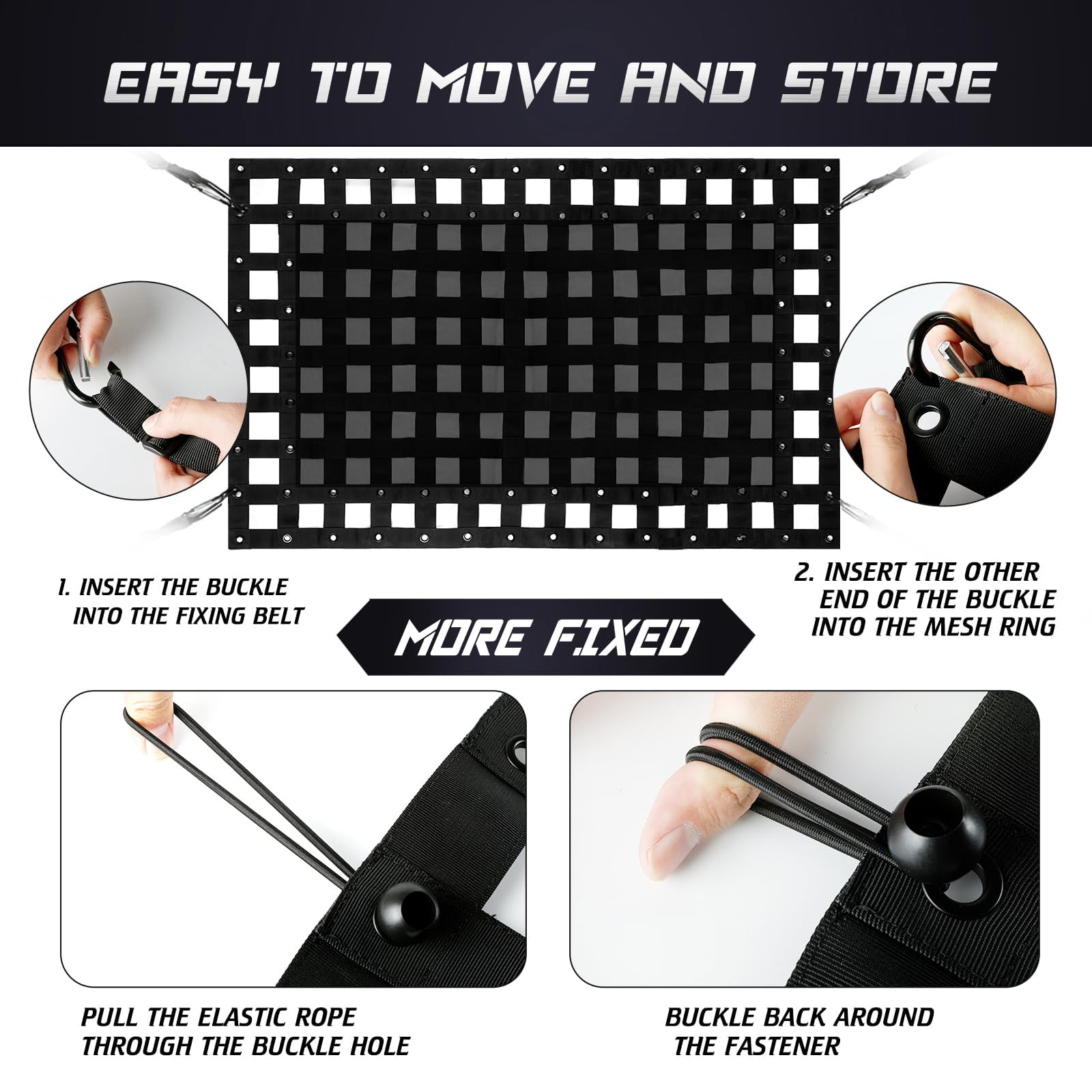 EASY TO MOVE AND STORE

1. INSERT THE BUCKLE INTO THE FIXING BELT

2. INSERT THE OTHER END OF THE BUCKLE INTO THE MESH RING

MORE FIXED

PULL THE ELASTIC ROPE THROUGH THE BUCKLE HOLE

BUCKLE BACK AROUND THE FASTENER