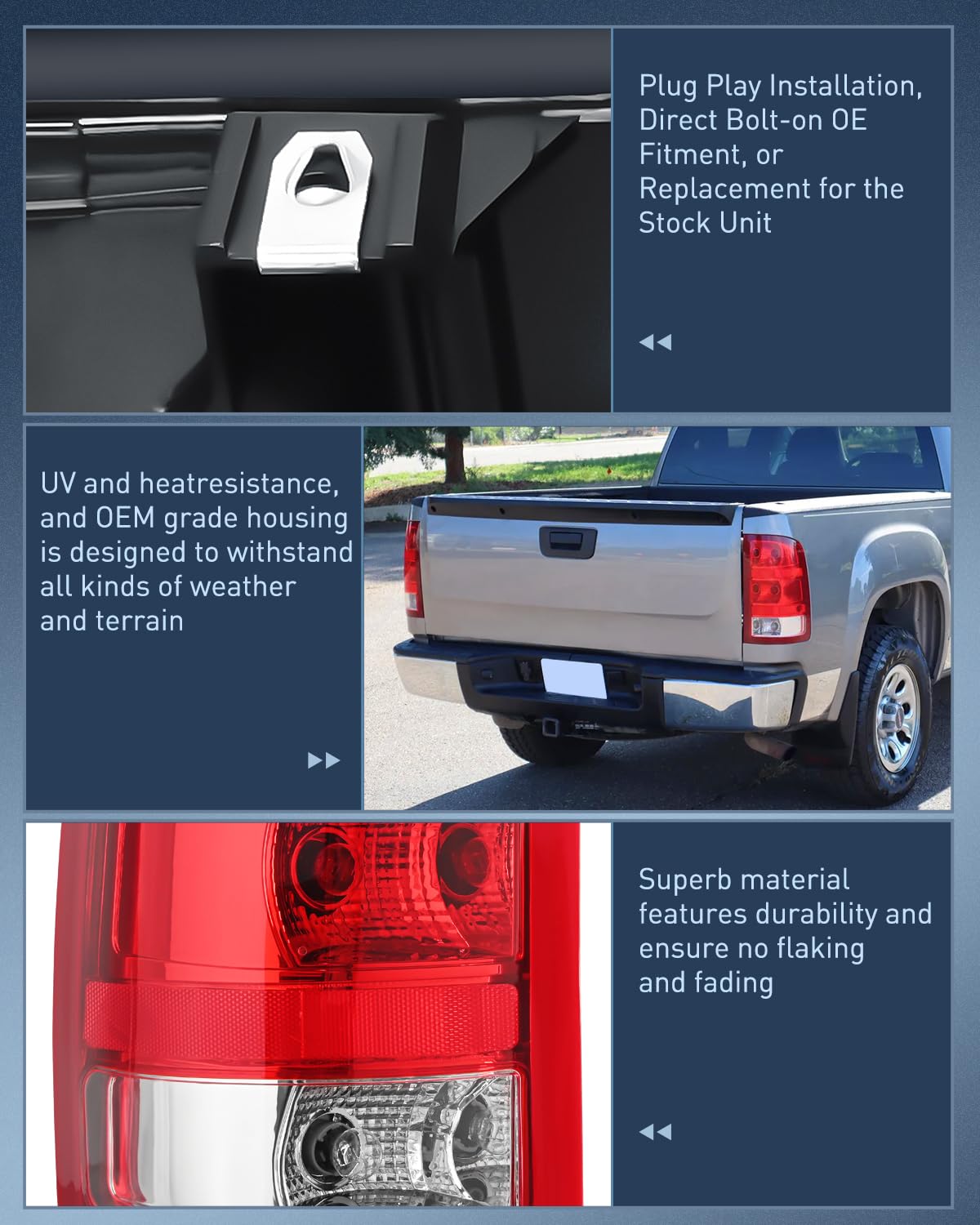 Plug Play Installation, Direct Bolt-on OE Fitment, or Replacement for the Stock Unit

UV and heatresistance, and OEM grade housing is designed to withstand all kinds of weather and terrain

Superb material features durability and ensure no flaking and fading