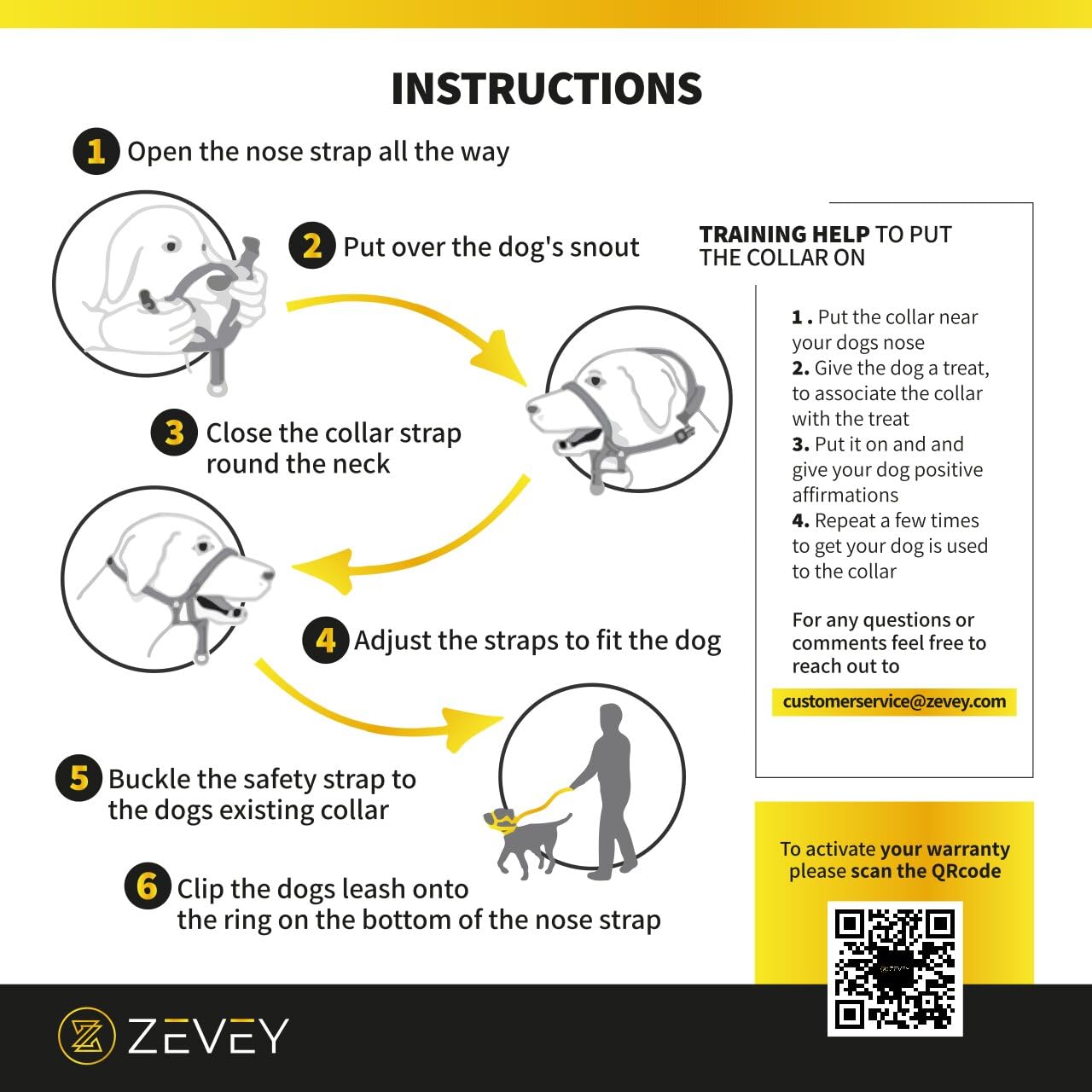 INSTRUCTIONS

1 Open the nose strap all the way

2 Put over the dog's snout

3 Close the collar strap round the neck

4 Adjust the straps to fit the dog

5 Buckle the safety strap to the dogs existing collar

6 Clip the dogs leash onto the ring on the bottom of the nose strap

TRAINING HELP TO PUT THE COLLAR ON

1 . Put the collar near your dogs nose
2. Give the dog a treat, to associate the collar with the treat
3. Put it on and and give your dog positive affirmations
4. Repeat a few times to get your dog is used to the collar

For any questions or comments feel free to reach out to

customerservice@zevey.com

To activate your warranty please scan the QRcode

ZEVEY