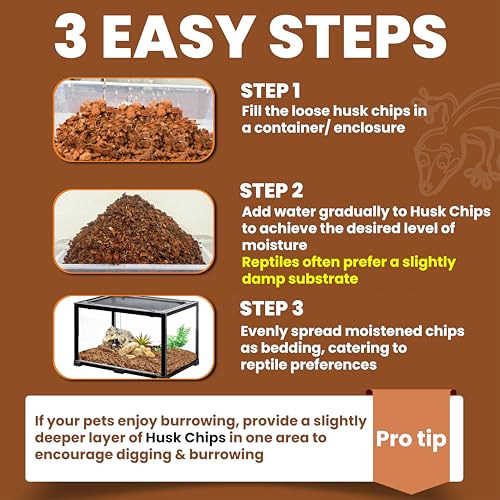 3 EASY STEPS

STEP 1
Fill the loose husk chips in a container/ enclosure

STEP 2
Add water gradually to Husk Chips to achieve the desired level of moisture
Reptiles often prefer a slightly damp substrate

STEP 3
Evenly spread moistened chips as bedding, catering to reptile preferences

If your pets enjoy burrowing, provide a slightly deeper layer of Husk Chips in one area to encourage digging & burrowing

Pro tip