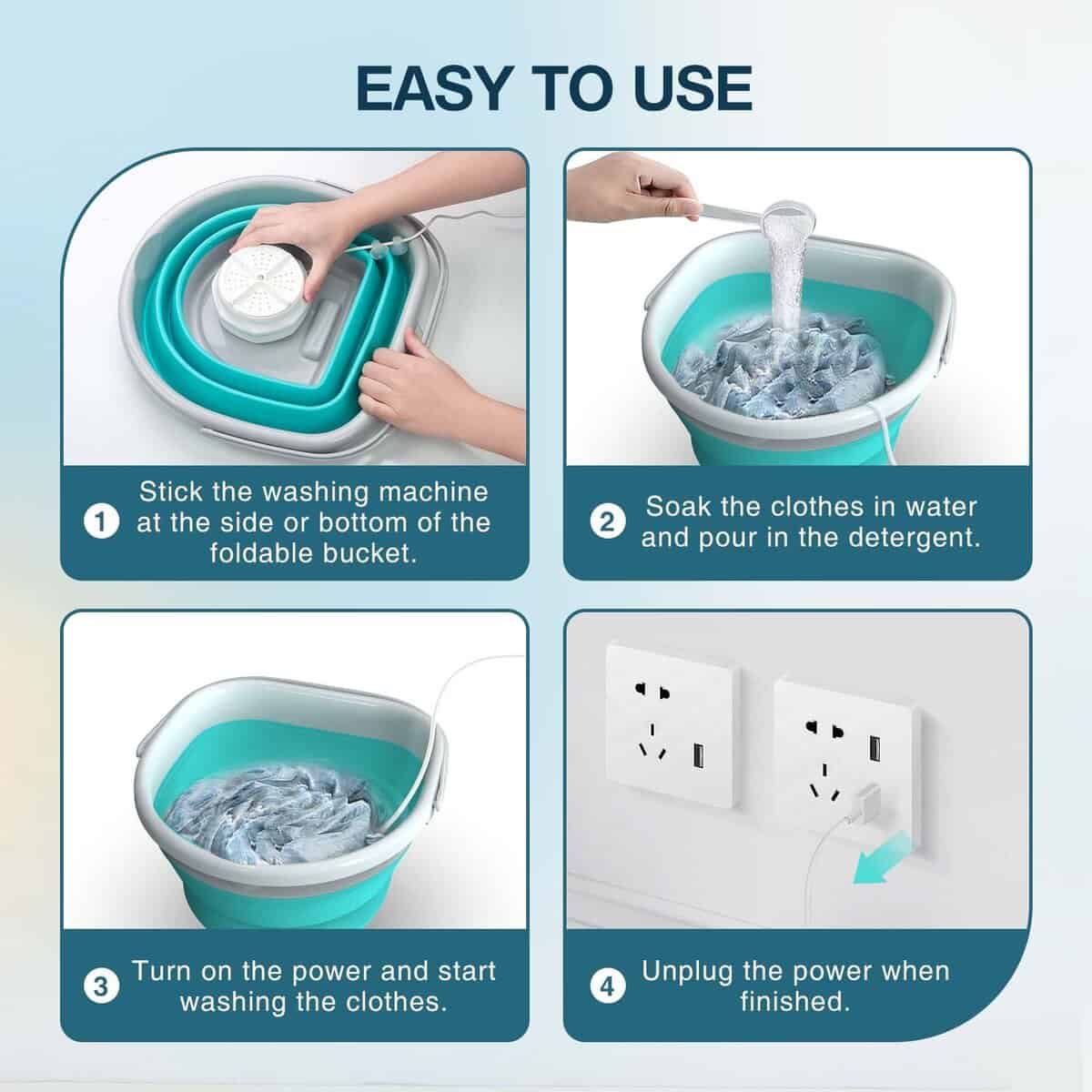 EASY TO USE

1 Stick the washing machine at the side or bottom of the foldable bucket.

2 Soak the clothes in water and pour in the detergent.

3 Turn on the power and start washing the clothes.

4 Unplug the power when finished.