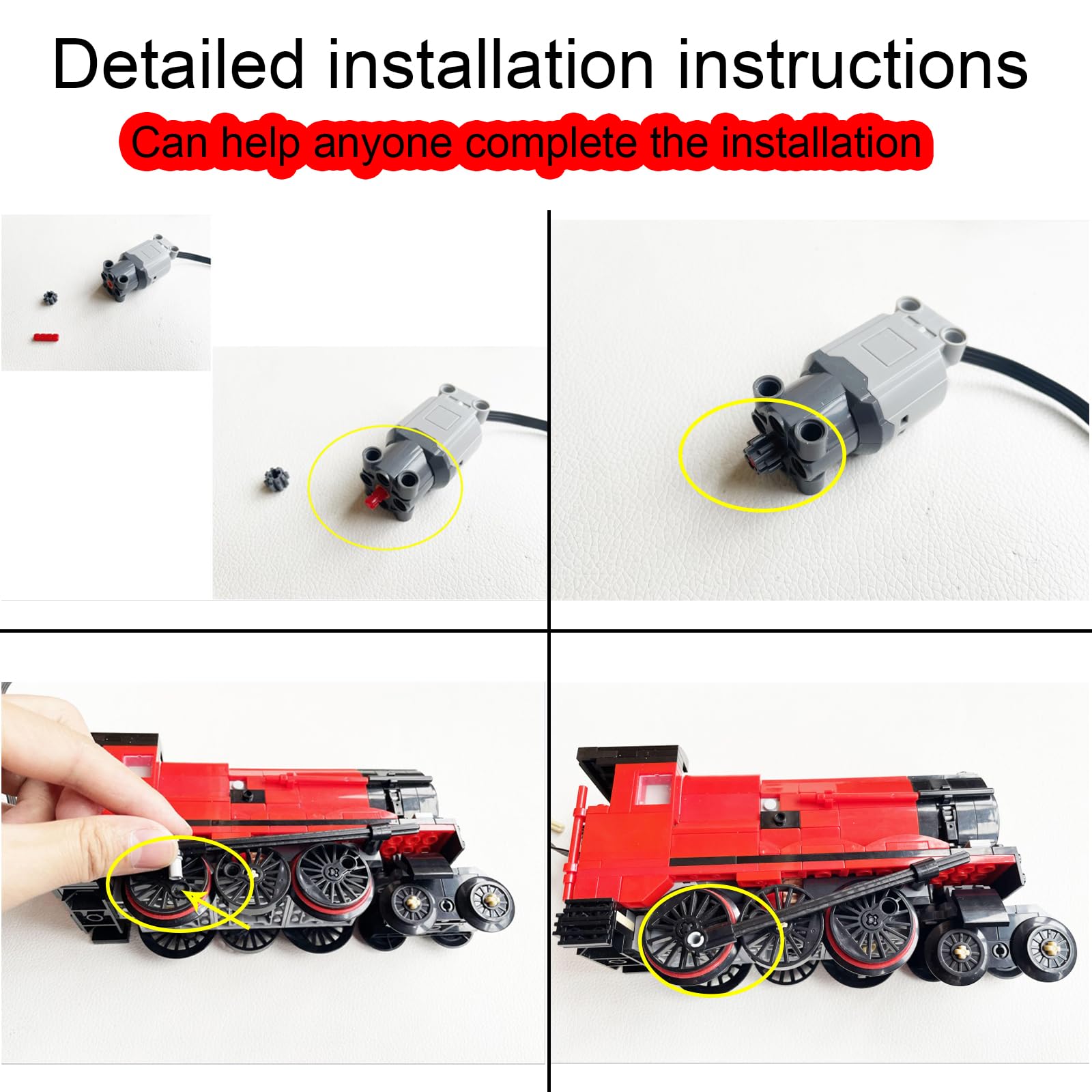 Detailed installation instructions

Can help anyone complete the installation