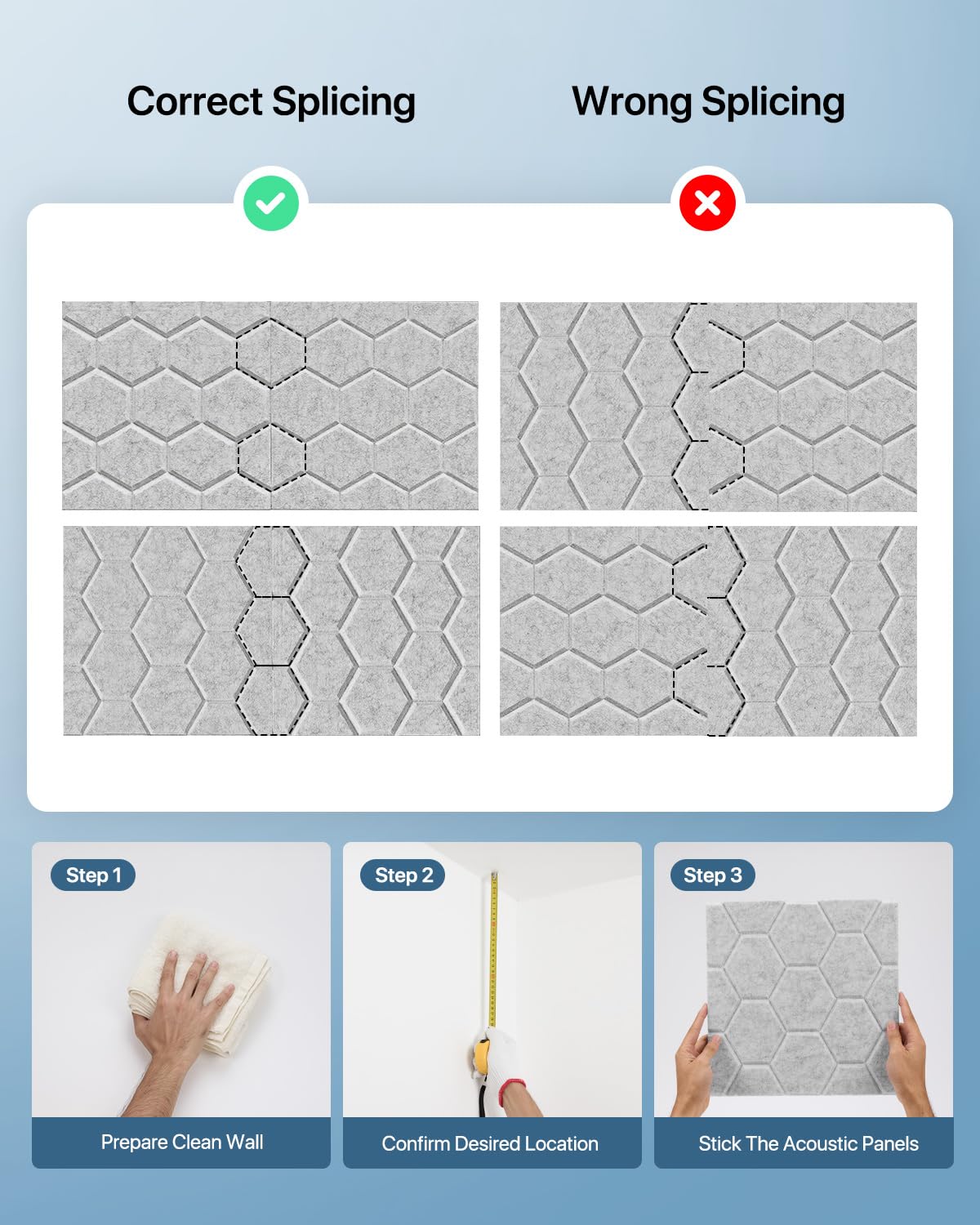 Correct Splicing

Wrong Splicing

Step 1

Prepare Clean Wall

Step 2

Confirm Desired Location

Step 3

Stick The Acoustic Panels