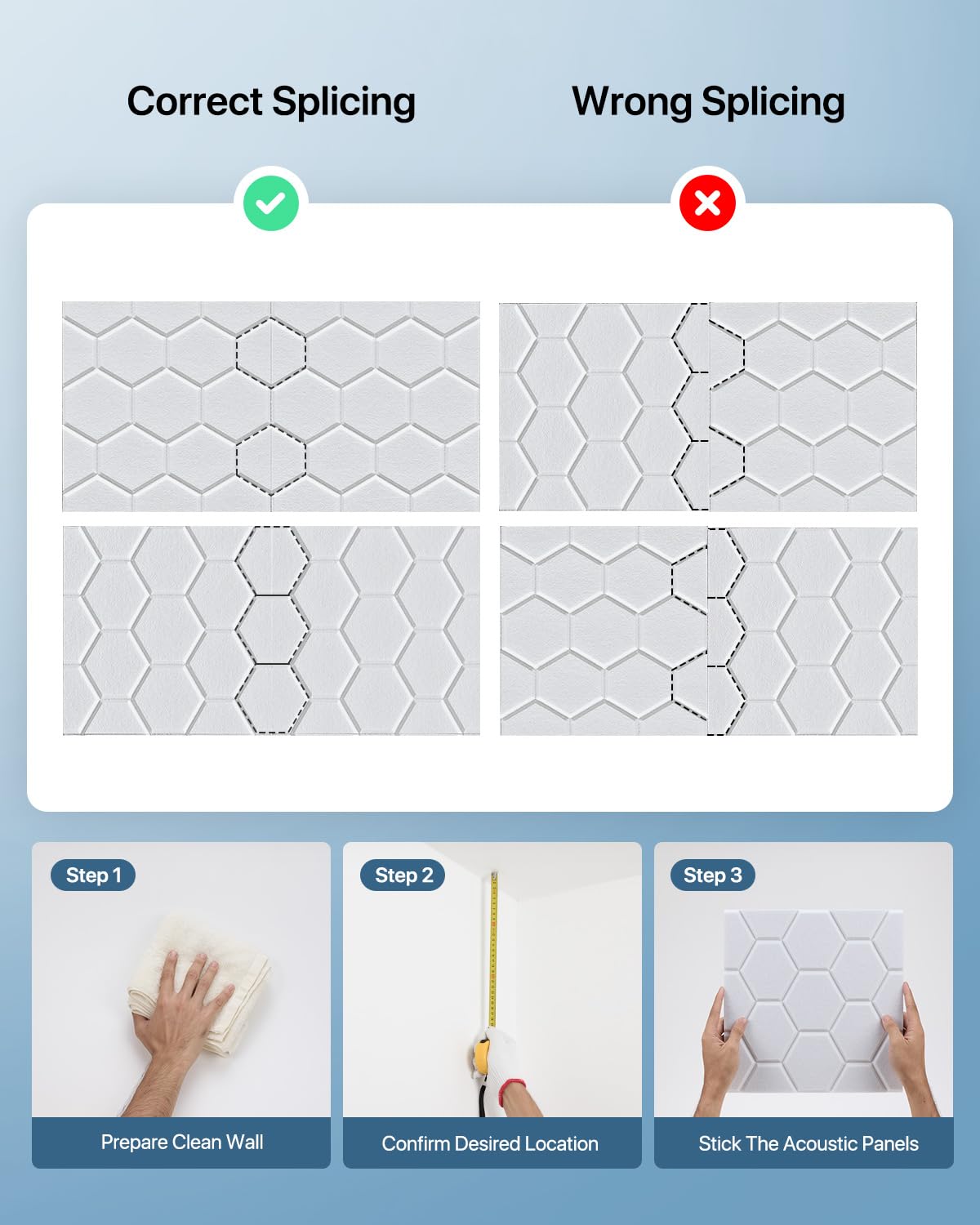 Correct Splicing

Wrong Splicing

Step 1

Prepare Clean Wall

Step 2

Confirm Desired Location

Step 3

Stick The Acoustic Panels