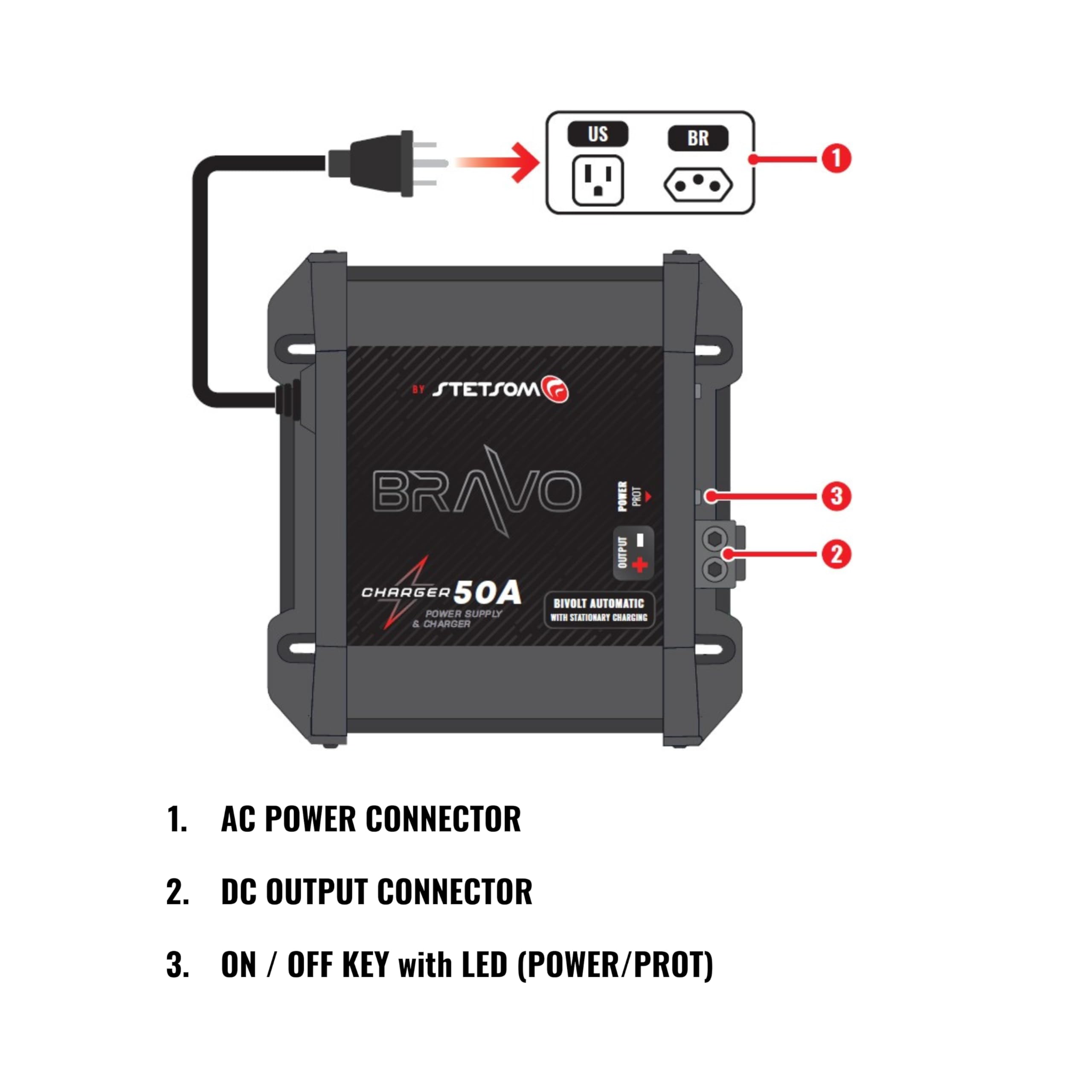 US BR

1

BY STETSOM

BRAVO

POWER
PROT

3

OUTPUT
-
+

2

CHARGER 50A
POWER SUPPLY
& CHARGER

BIVOLT AUTOMATIC
WITH STATIONARY CHARGING

1. AC POWER CONNECTOR

2. DC OUTPUT CONNECTOR

3. ON / OFF KEY with LED (POWER/PROT)