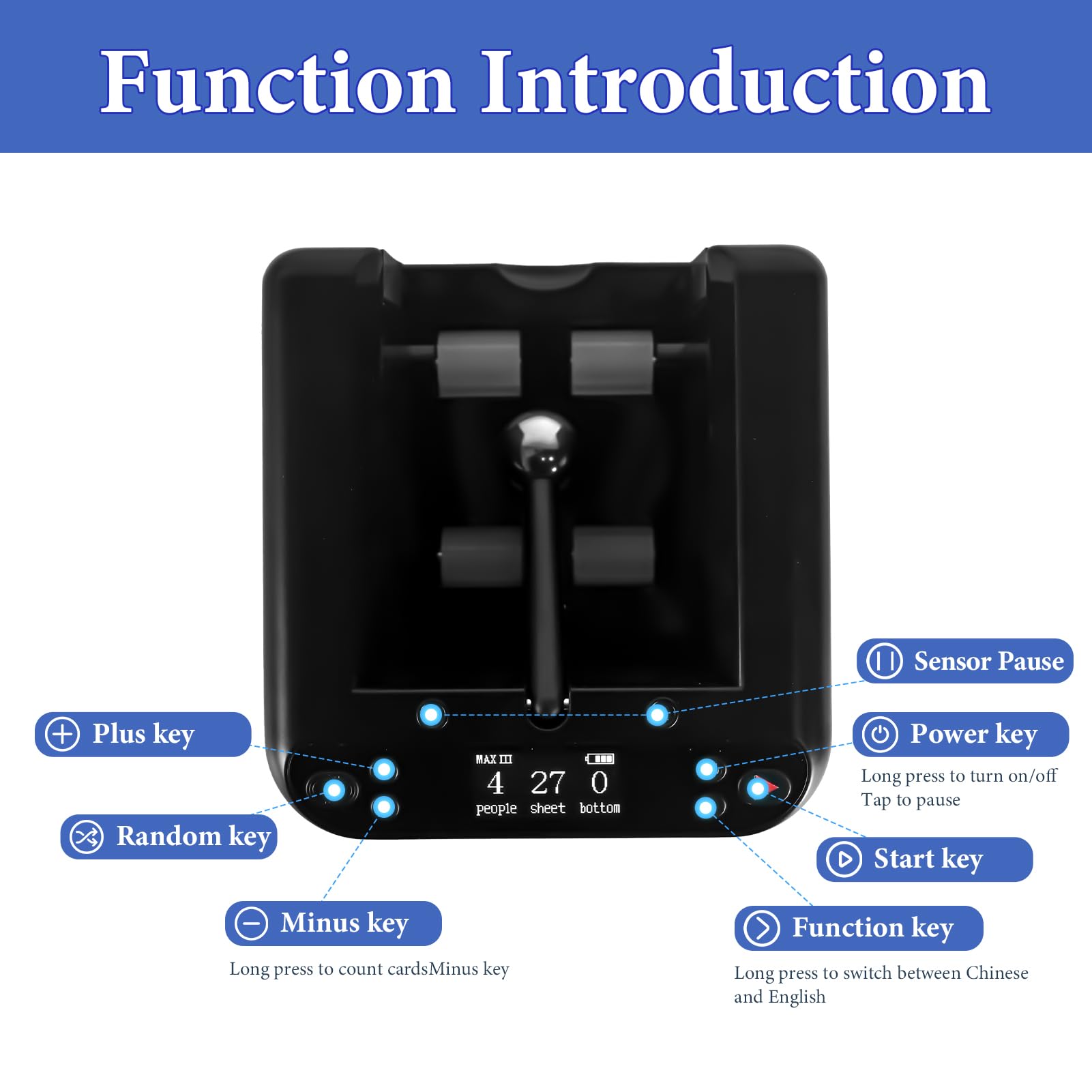 Function Introduction

Sensor Pause

Plus key

Power key

Long press to turn on/off
Tap to pause

MAX III
4 27 0
people sheet bottom

Random key

Start key

Minus key

Long press to count cardsMinus key

Function key

Long press to switch between Chinese and English