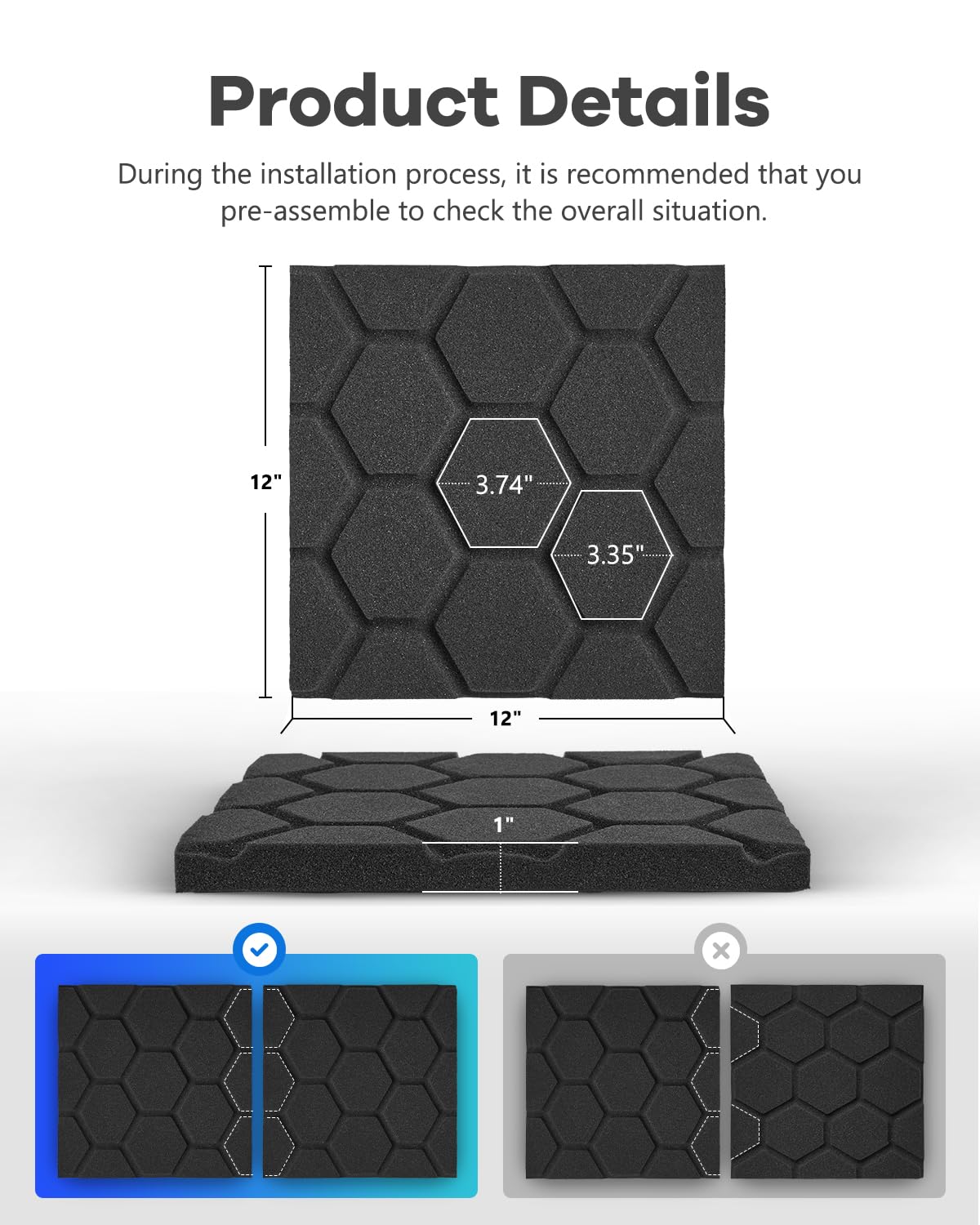 Product Details

During the installation process, it is recommended that you pre-assemble to check the overall situation.

12"

3.74"

3.35"

12"

1"