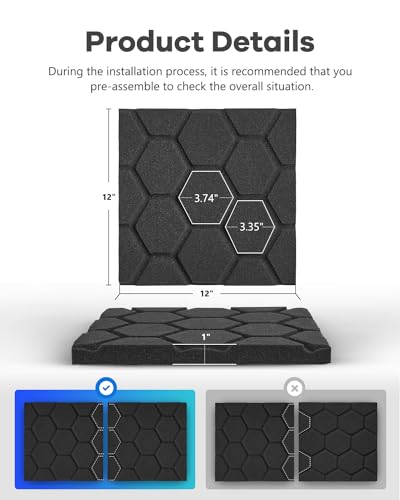 Product Details

During the installation process, it is recommended that you pre-assemble to check the overall situation.

12"

3.74"

3.35"

12"

1"