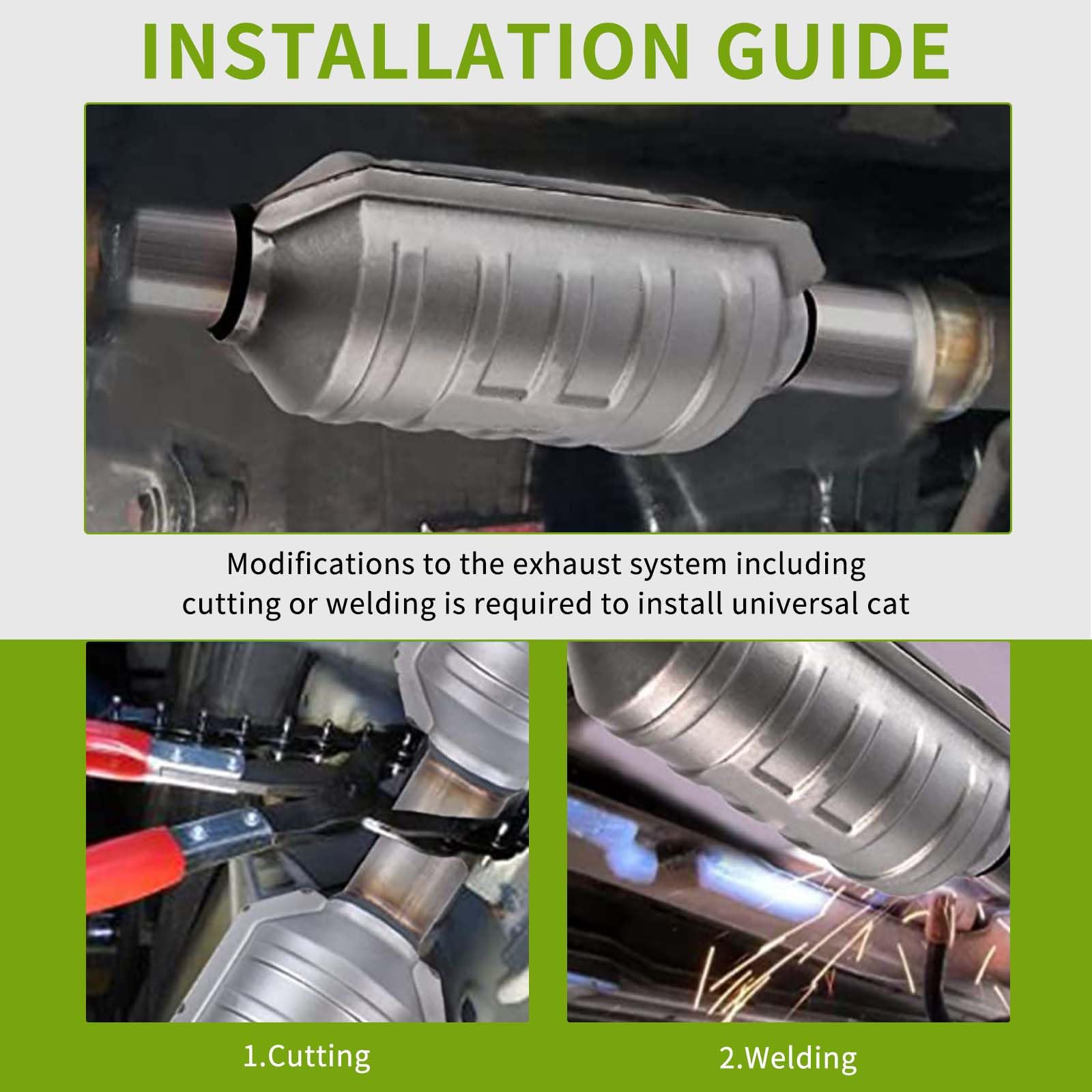 INSTALLATION GUIDE

Modifications to the exhaust system including cutting or welding is required to install universal cat

1.Cutting

2.Welding