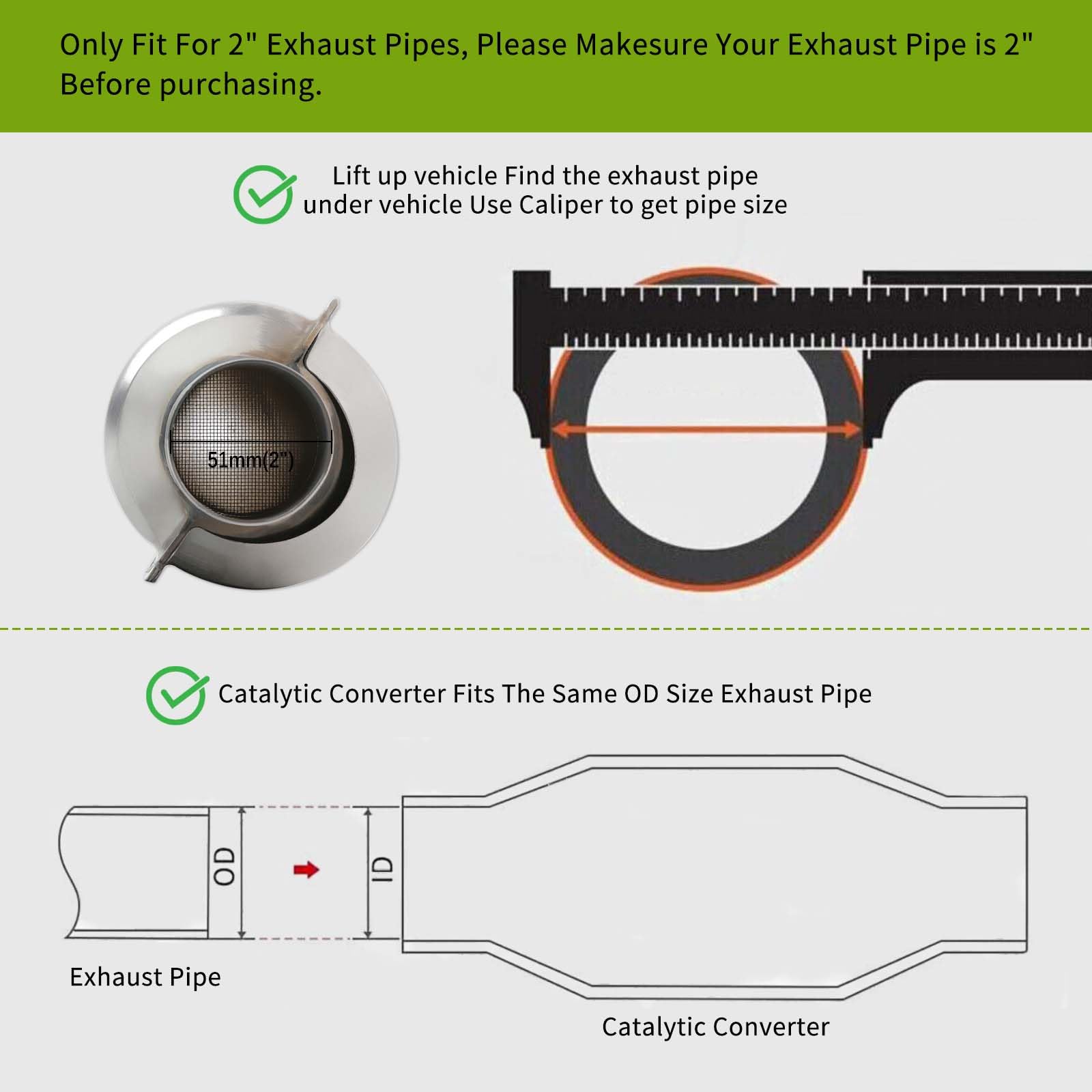 Only Fit For 2" Exhaust Pipes, Please Makesure Your Exhaust Pipe is 2" Before purchasing.

Lift up vehicle Find the exhaust pipe under vehicle Use Caliper to get pipe size

51mm(2")

Catalytic Converter Fits The Same OD Size Exhaust Pipe

OD

ID

Exhaust Pipe

Catalytic Converter