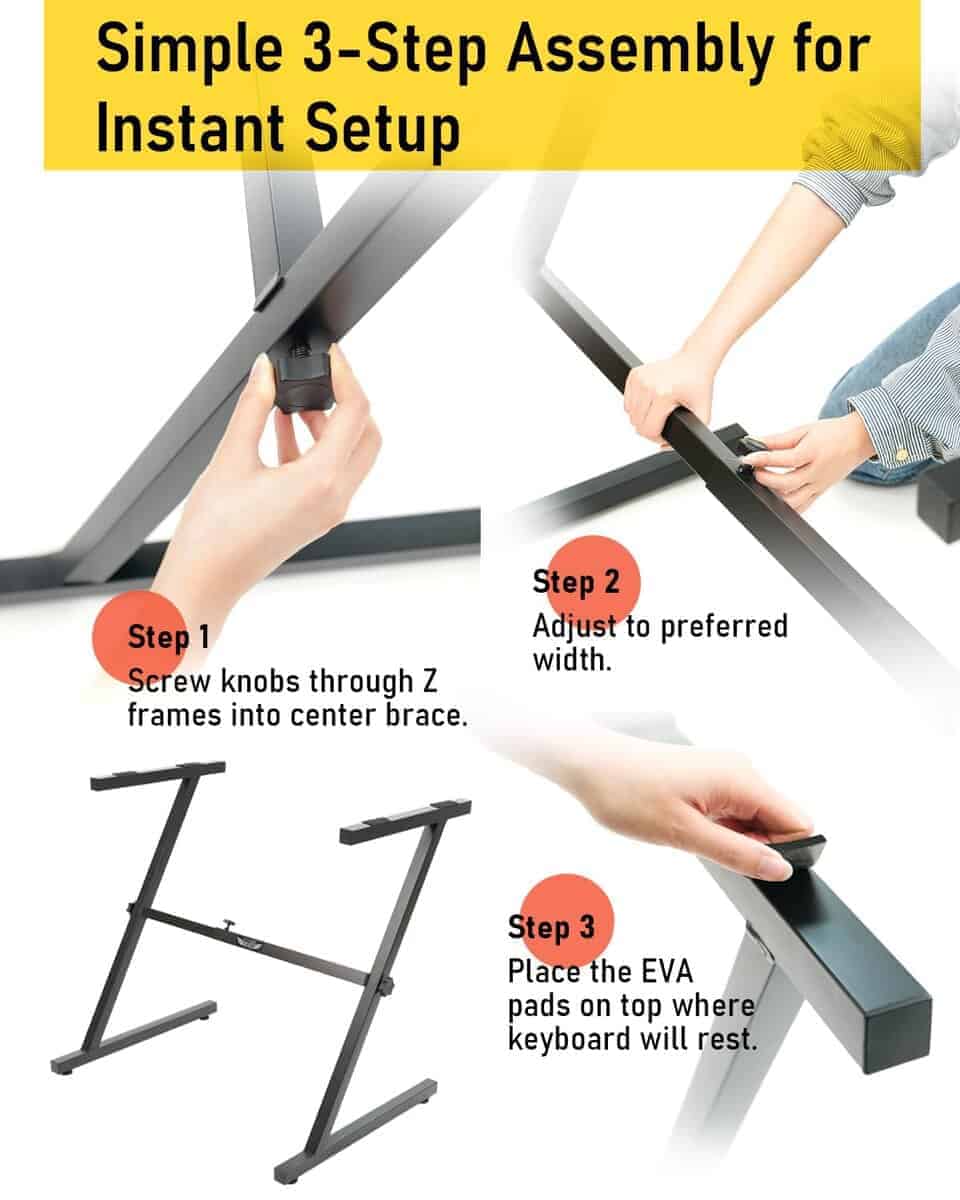 Simple 3-Step Assembly for Instant Setup

Step 1
Screw knobs through Z frames into center brace.

Step 2
Adjust to preferred width.

Step 3
Place the EVA pads on top where keyboard will rest.