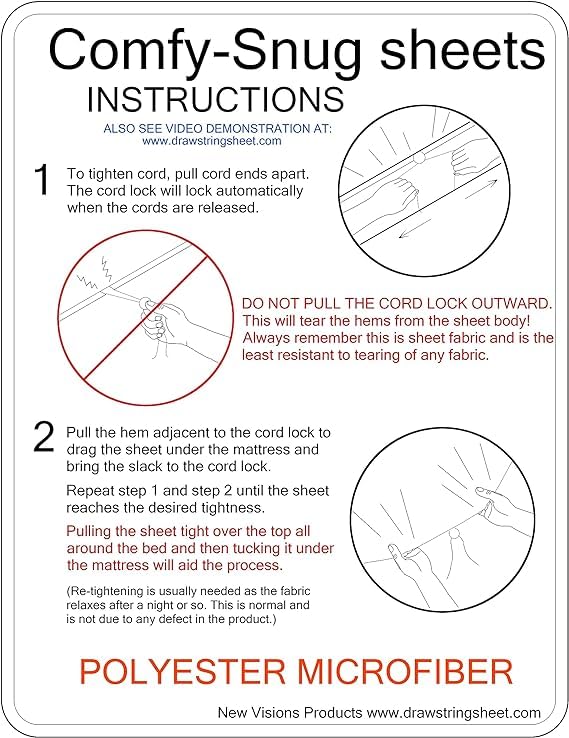 Comfy-Snug sheets
INSTRUCTIONS

ALSO SEE VIDEO DEMONSTRATION AT:
www.drawstringsheet.com

1 To tighten cord, pull cord ends apart. The cord lock will lock automatically when the cords are released.

DO NOT PULL THE CORD LOCK OUTWARD. This will tear the hems from the sheet body! Always remember this is sheet fabric and is the least resistant to tearing of any fabric.

2 Pull the hem adjacent to the cord lock to drag the sheet under the mattress and bring the slack to the cord lock.

Repeat step 1 and step 2 until the sheet reaches the desired tightness.

Pulling the sheet tight over the top all around the bed and then tucking it under the mattress will aid the process.

(Re-tightening is usually needed as the fabric relaxes after a night or so. This is normal and is not due to any defect in the product.)

POLYESTER MICROFIBER

New Visions Products www.drawstringsheet.com