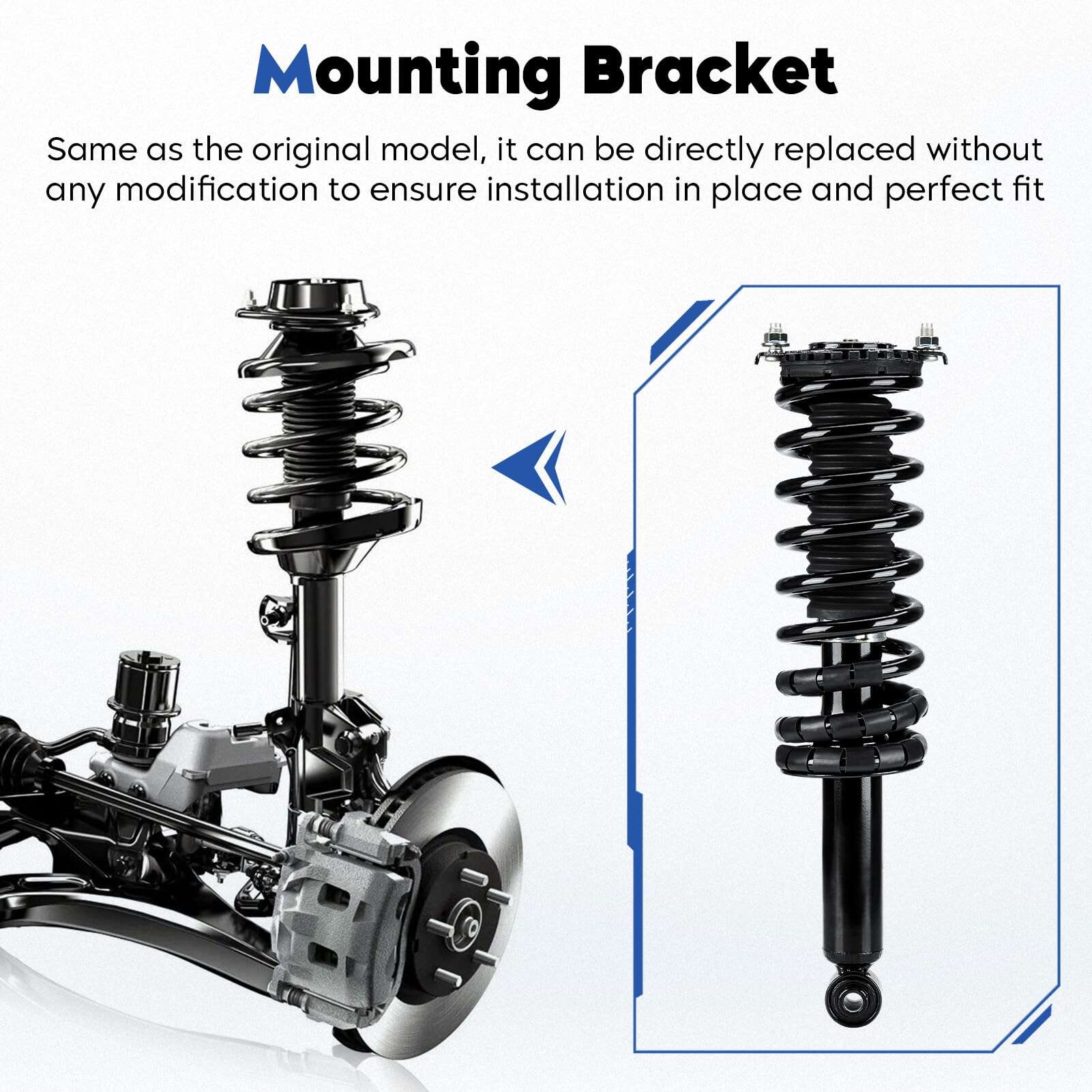 Mounting Bracket

Same as the original model, it can be directly replaced without any modification to ensure installation in place and perfect fit