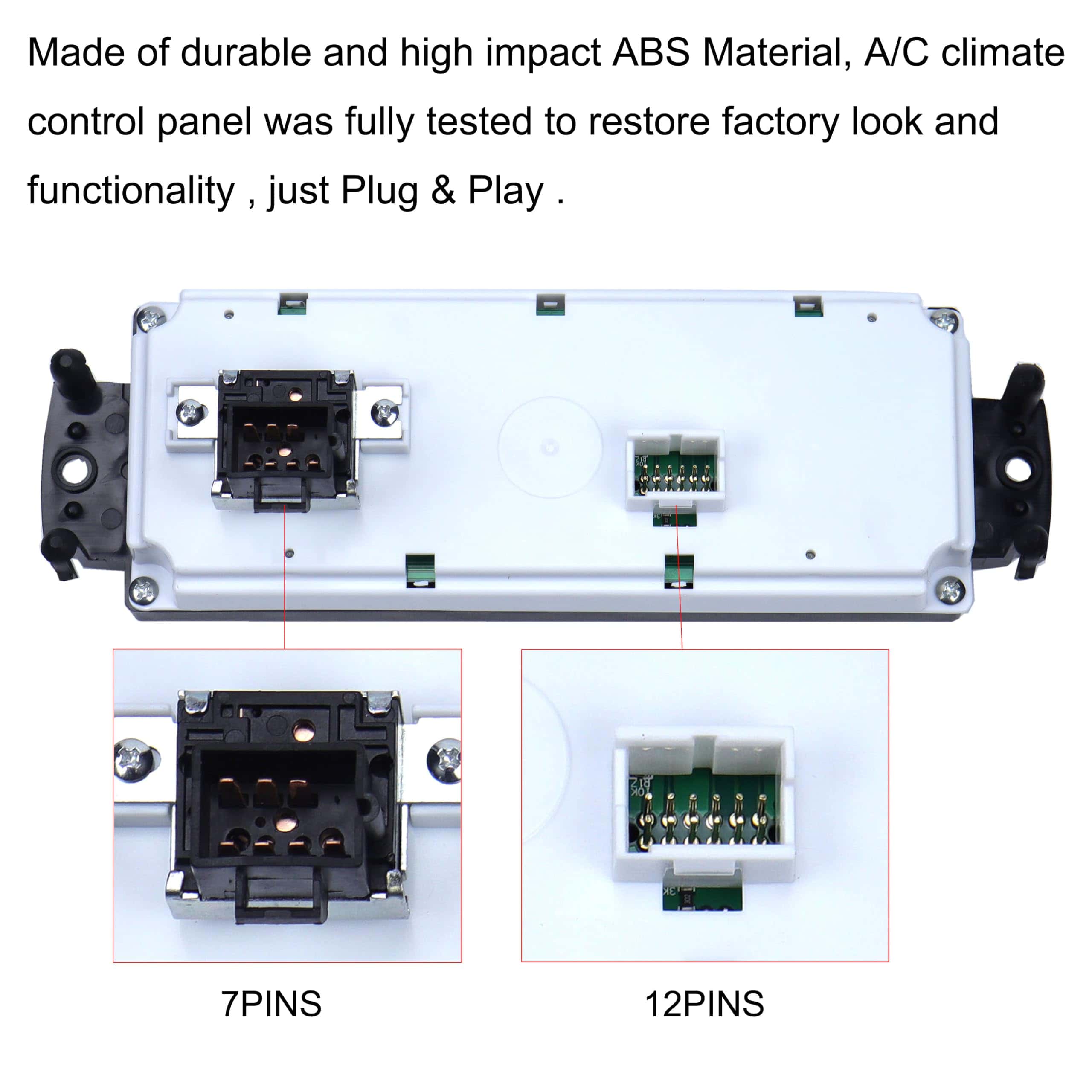 Made of durable and high impact ABS Material, A/C climate control panel was fully tested to restore factory look and functionality , just Plug & Play .

7PINS

12PINS