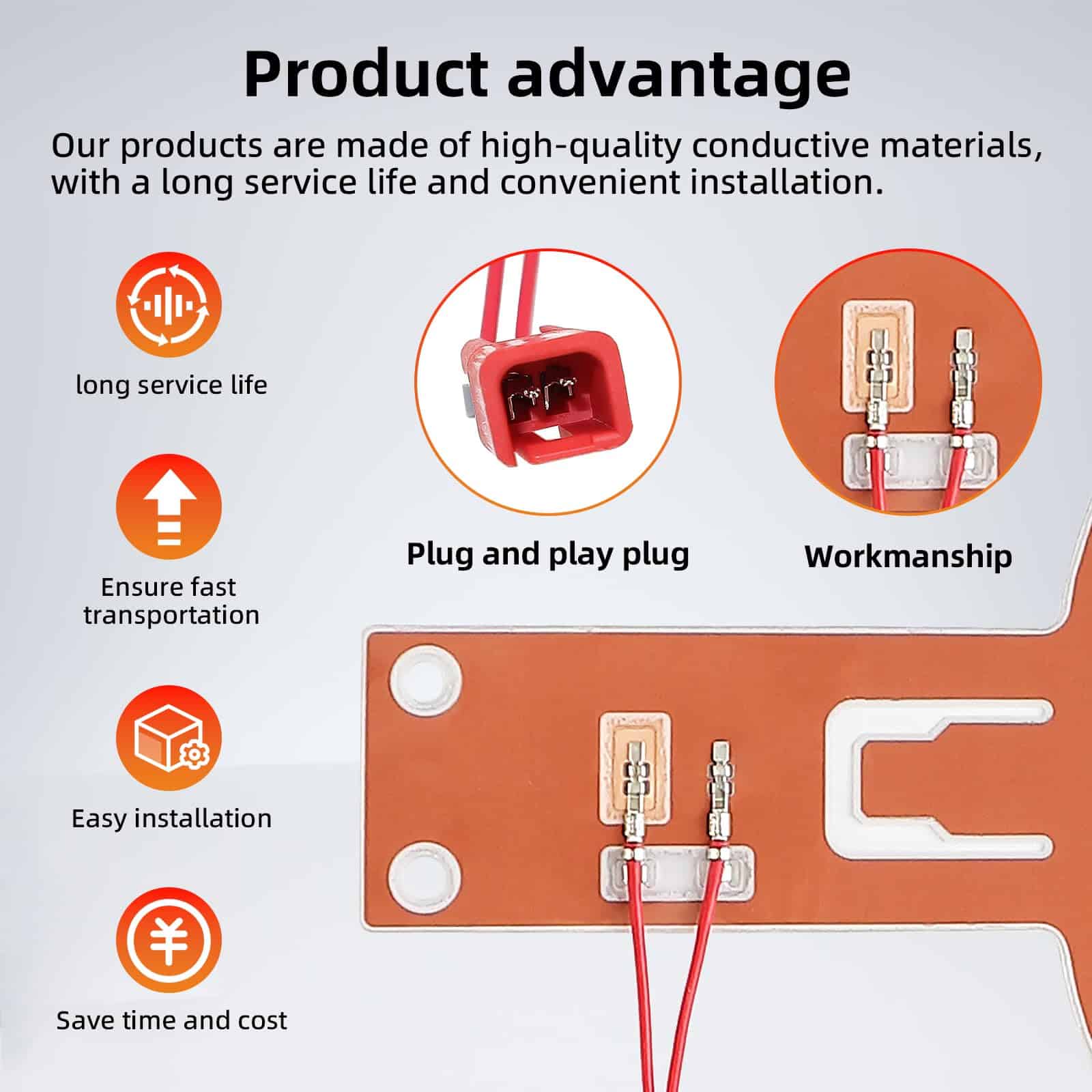 Product advantage

Our products are made of high-quality conductive materials, with a long service life and convenient installation.

long service life

Ensure fast transportation

Easy installation

Save time and cost

Plug and play plug

Workmanship