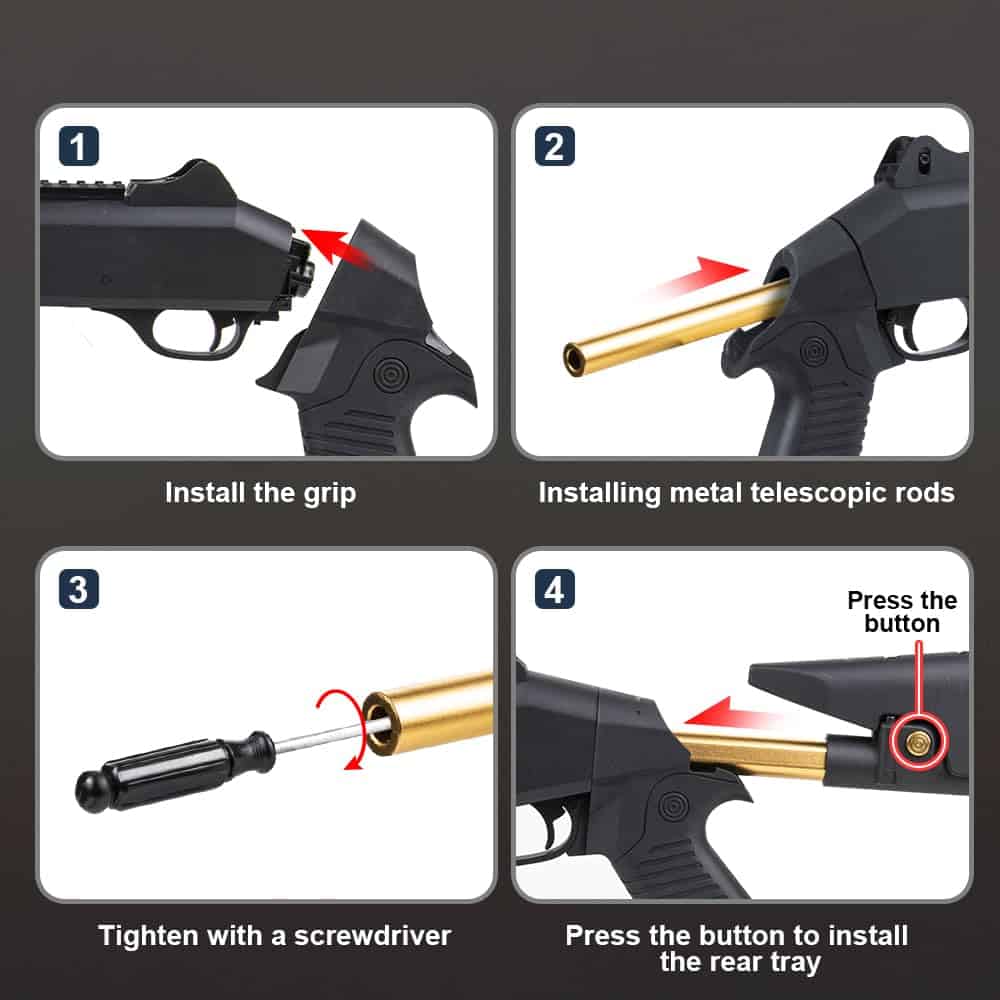 1

Install the grip

2

Installing metal telescopic rods

3

Tighten with a screwdriver

4

Press the button

Press the button to install the rear tray