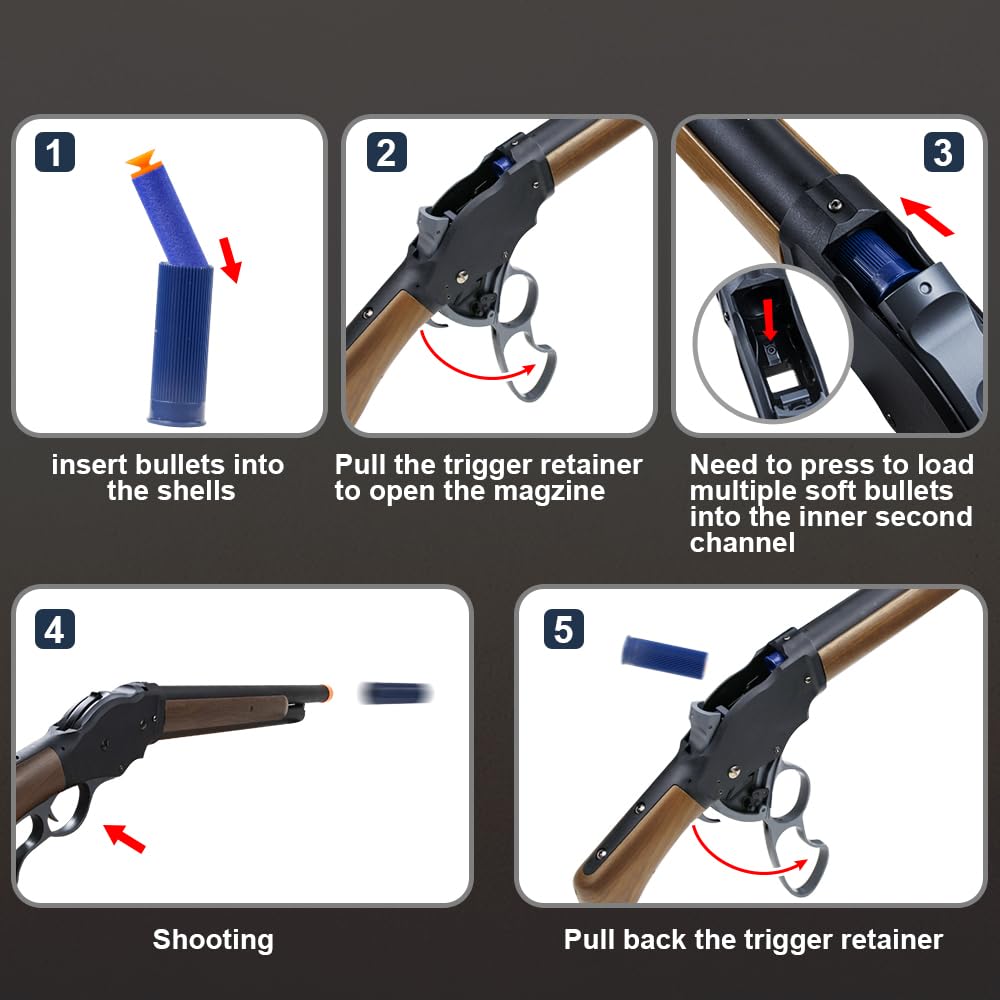 1

insert bullets into the shells

2

Pull the trigger retainer to open the magzine

3

Need to press to load multiple soft bullets into the inner second channel

4

Shooting

5

Pull back the trigger retainer