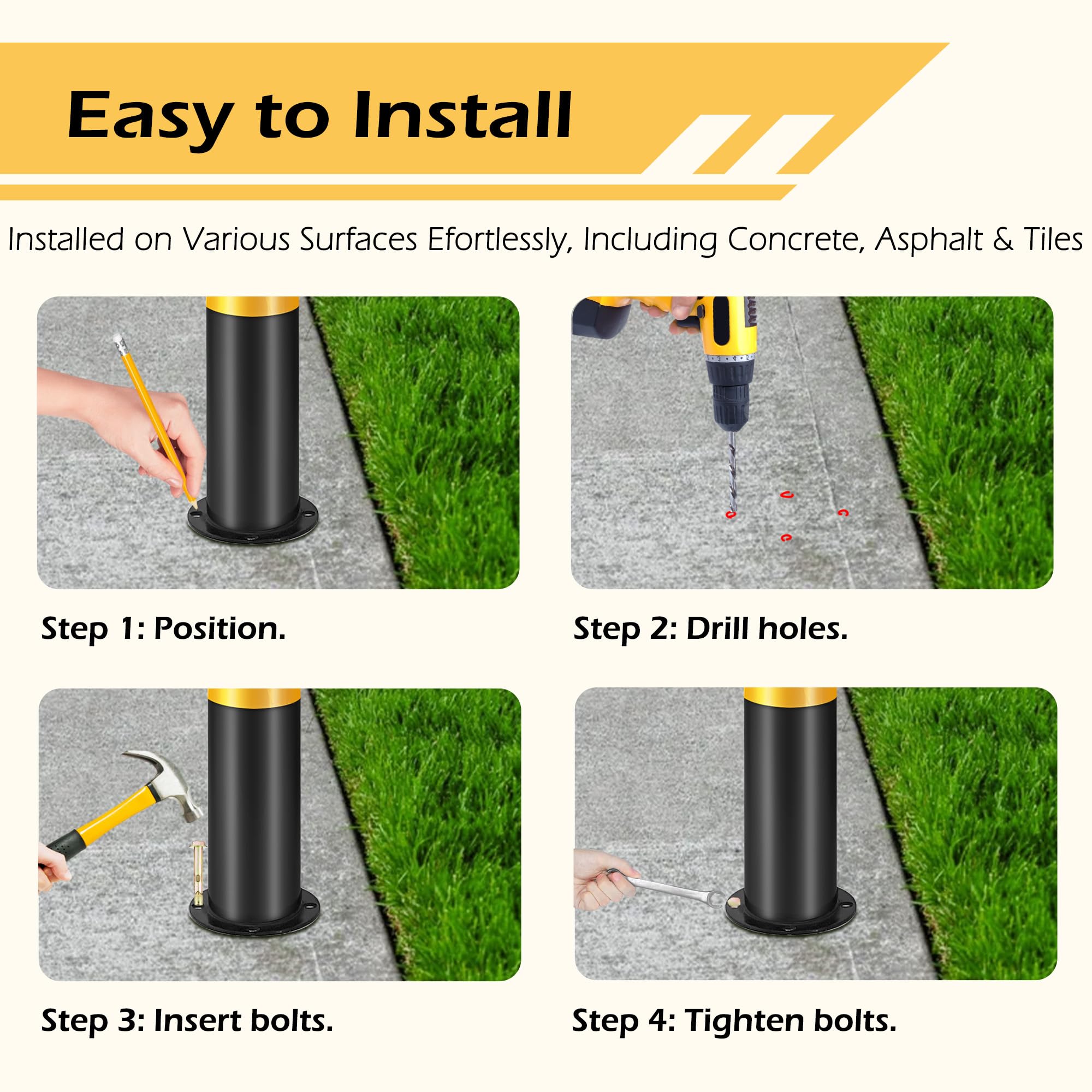 Easy to Install

Installed on Various Surfaces Efortlessly, Including Concrete, Asphalt & Tiles

Step 1: Position.

Step 2: Drill holes.

Step 3: Insert bolts.

Step 4: Tighten bolts.