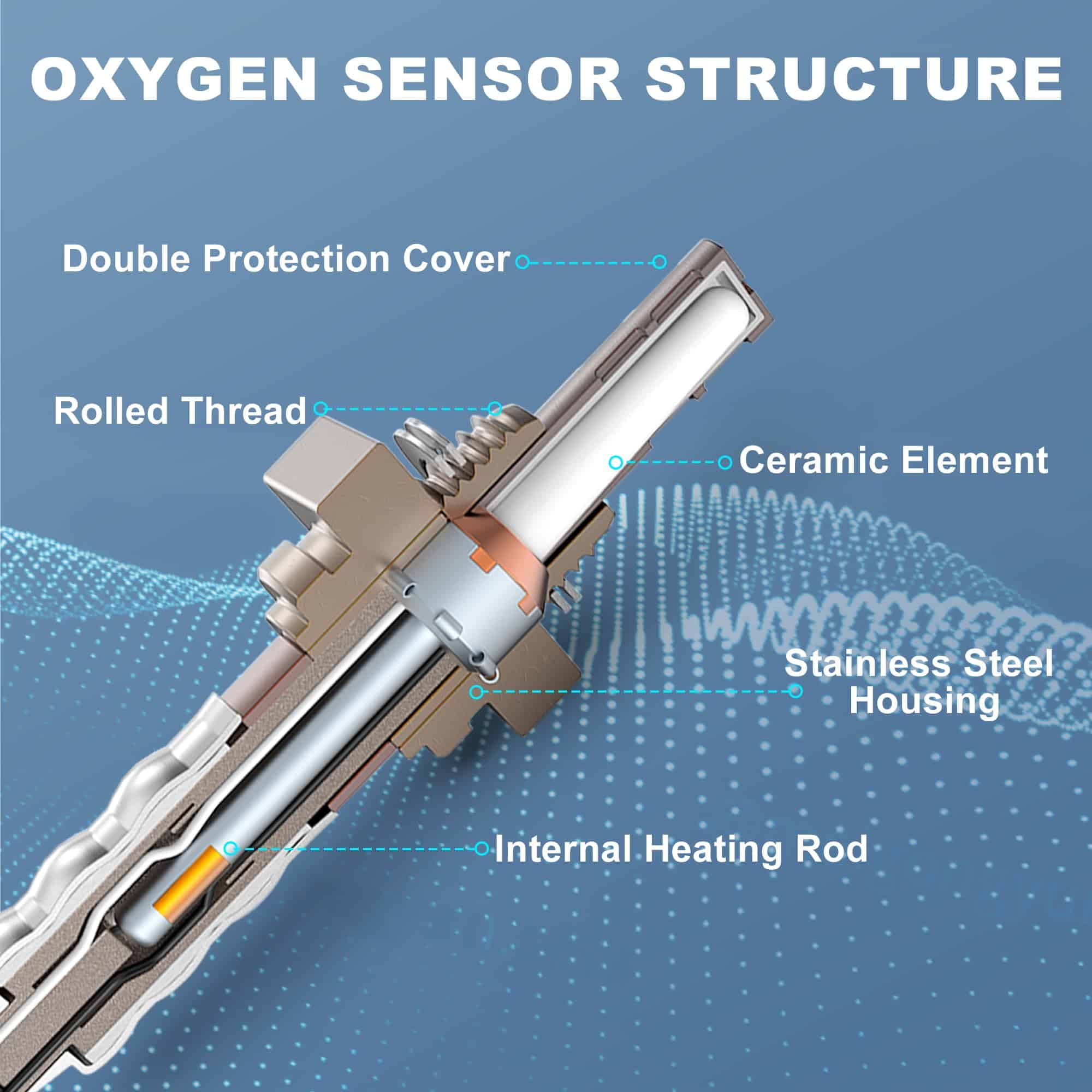 OXYGEN SENSOR STRUCTURE

Double Protection Cover

Rolled Thread

Ceramic Element

Stainless Steel Housing

Internal Heating Rod