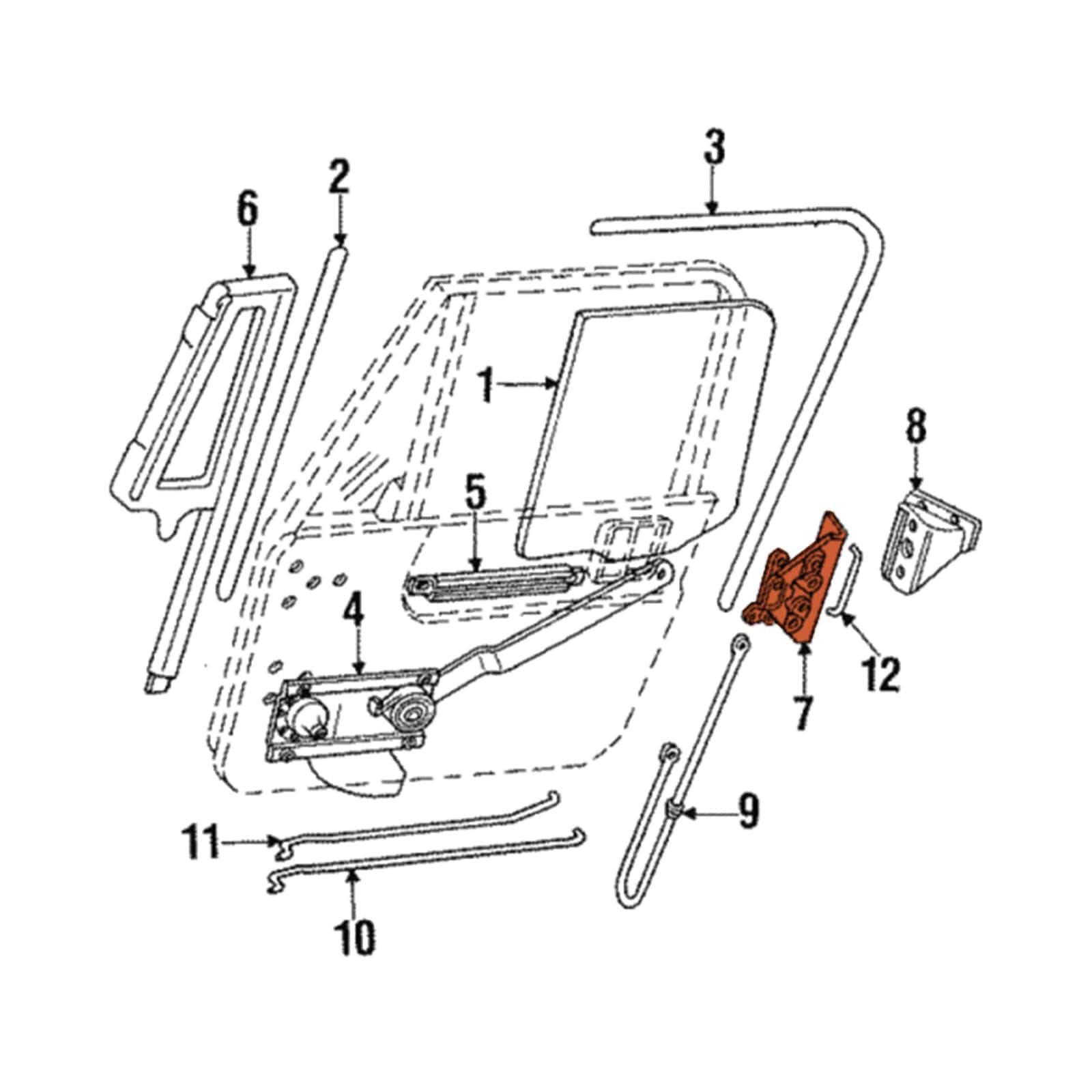 3
2
6
1
8
5
4
12
7
9
11
10