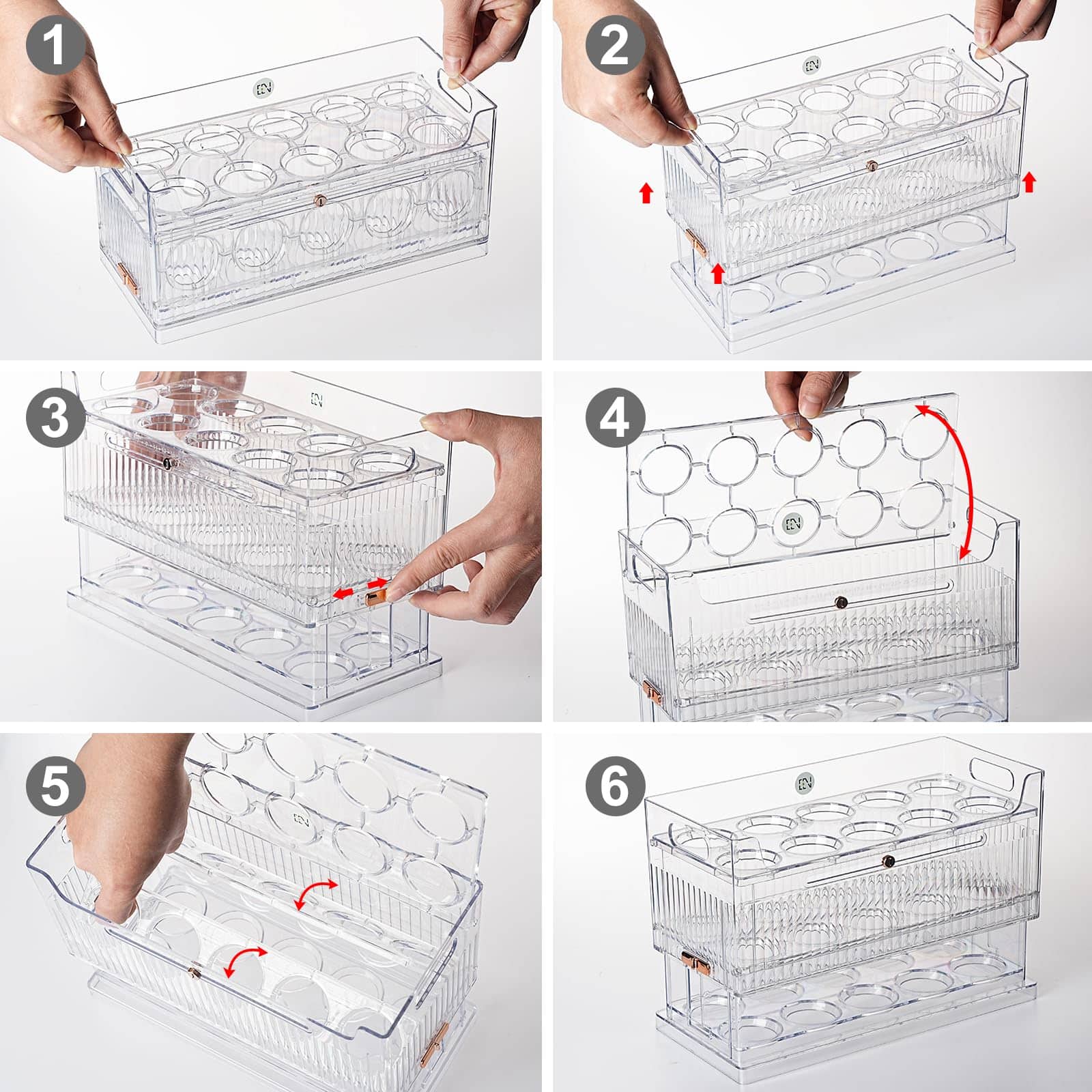 1

2

3

4

5

6