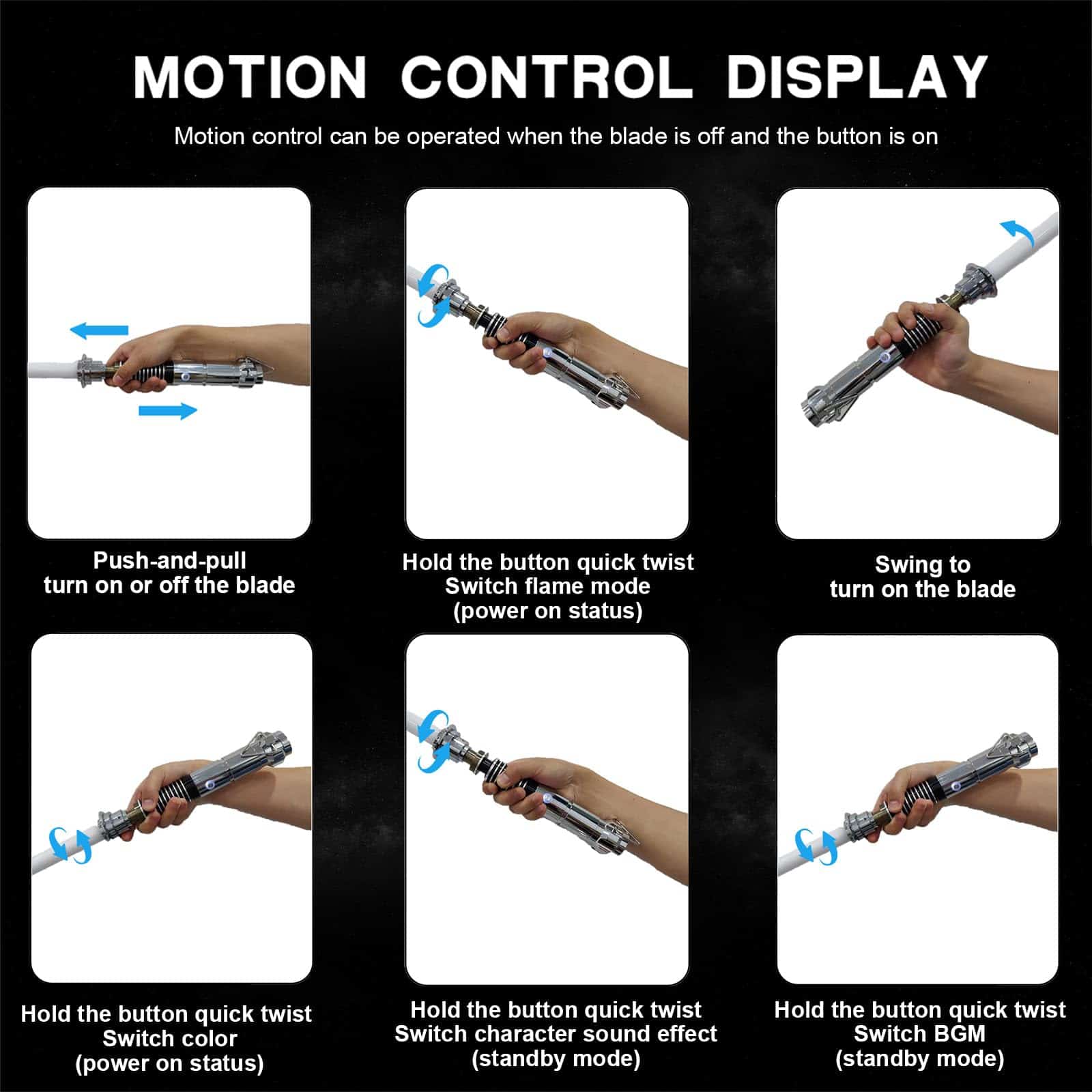 MOTION CONTROL DISPLAY

Motion control can be operated when the blade is off and the button is on

Push-and-pull
turn on or off the blade

Hold the button quick twist
Switch flame mode
(power on status)

Swing to
turn on the blade

Hold the button quick twist
Switch color
(power on status)

Hold the button quick twist
Switch character sound effect
(standby mode)

Hold the button quick twist
Switch BGM
(standby mode)