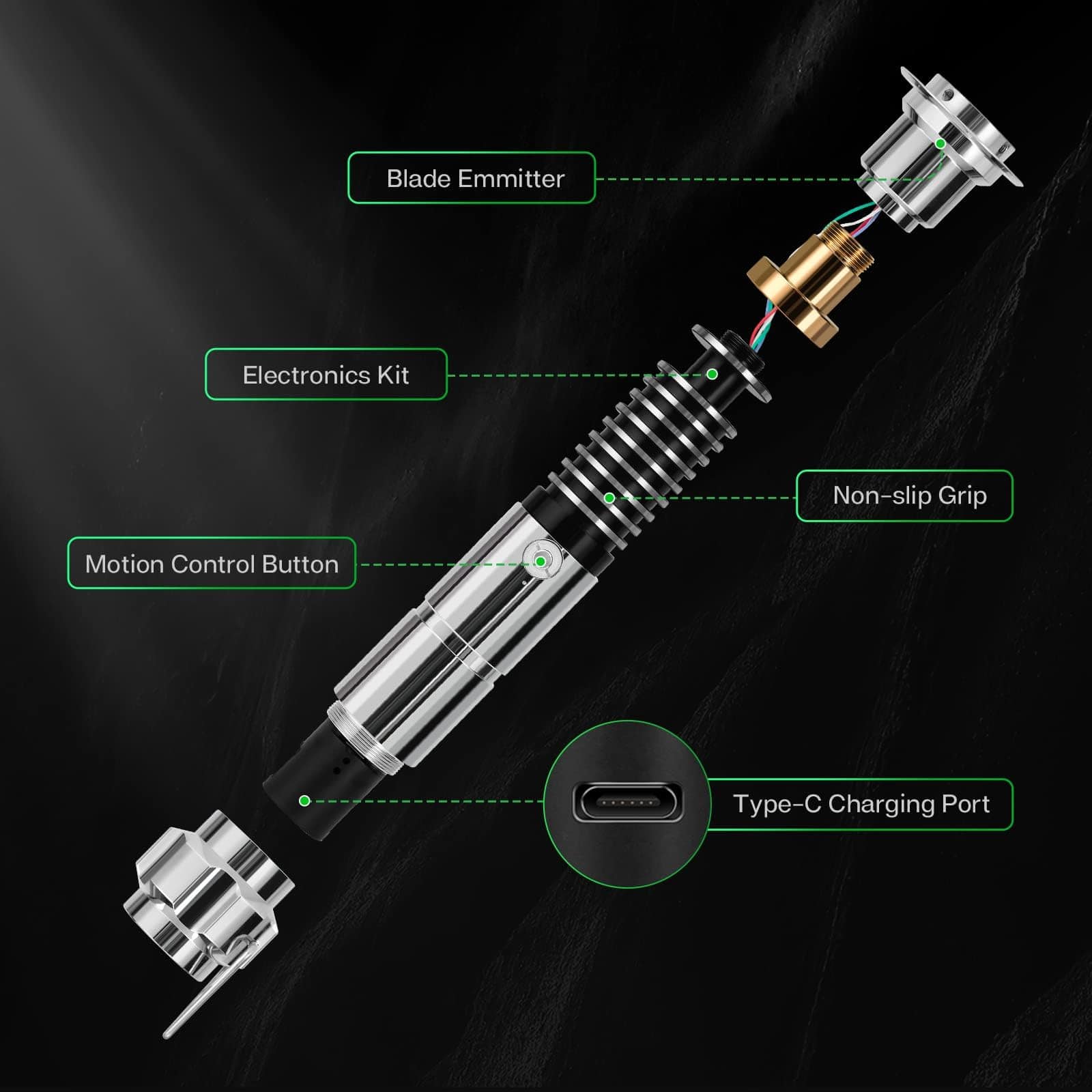 Blade Emmitter

Electronics Kit

Non-slip Grip

Motion Control Button

Type-C Charging Port