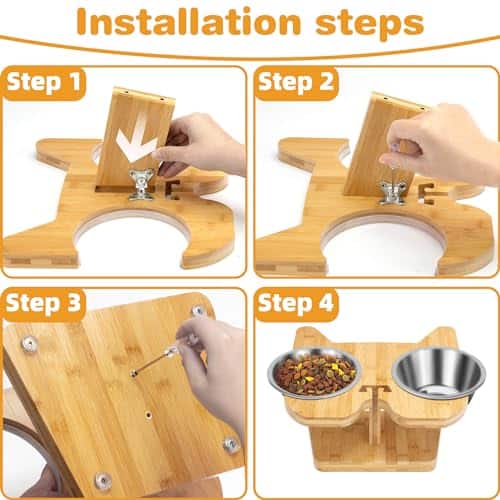 Installation steps

Step 1

Step 2

Step 3

Step 4