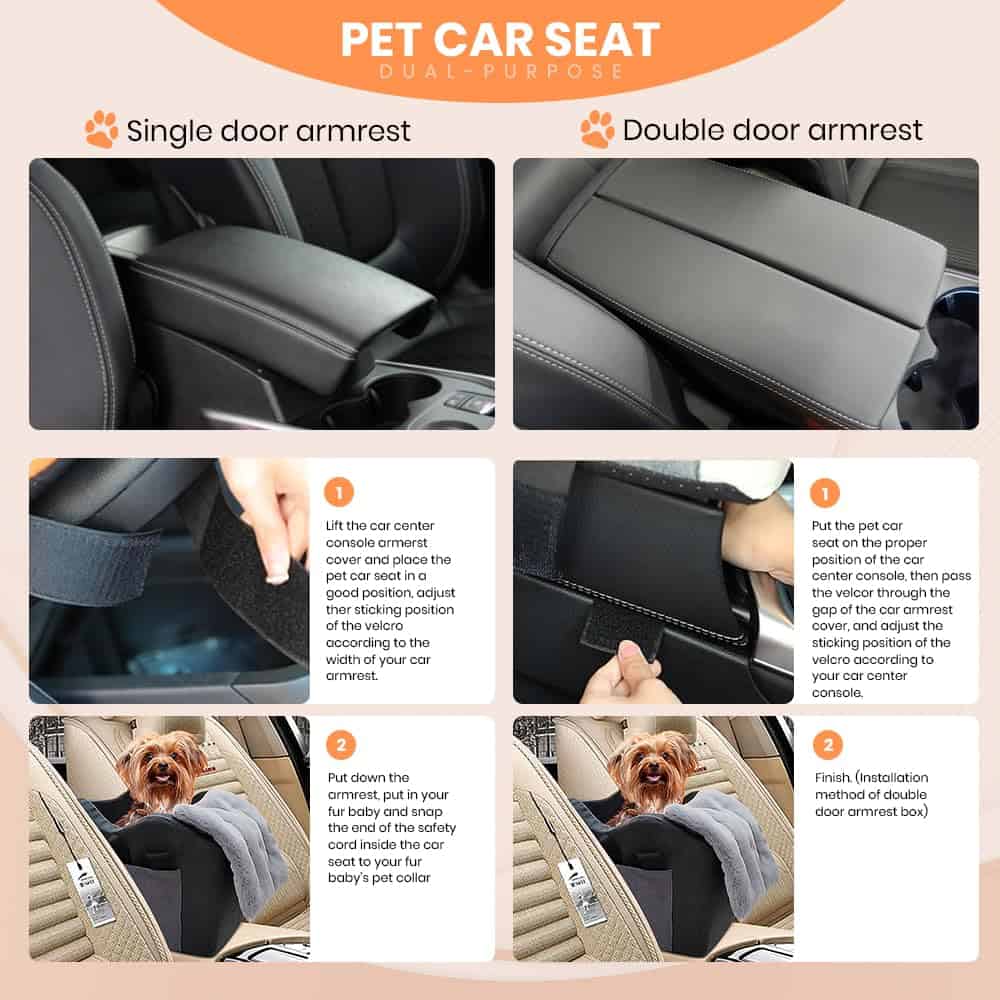 PET CAR SEAT
DUAL-PURPOSE

Single door armrest

1
Lift the car center console armrest cover and place the pet car seat in a good position, adjust ther sticking position of the velcro according to the width of your car armrest.

2
Put down the armrest, put in your fur baby and snap the end of the safety cord inside the car seat to your fur baby's pet collar

Double door armrest

1
Put the pet car seat on the proper position of the car center console, then pass the velcor through the gap of the car armrest cover, and adjust the sticking position of the velcro according to your car center console.

2
Finish. (Installation method of double door armrest box)