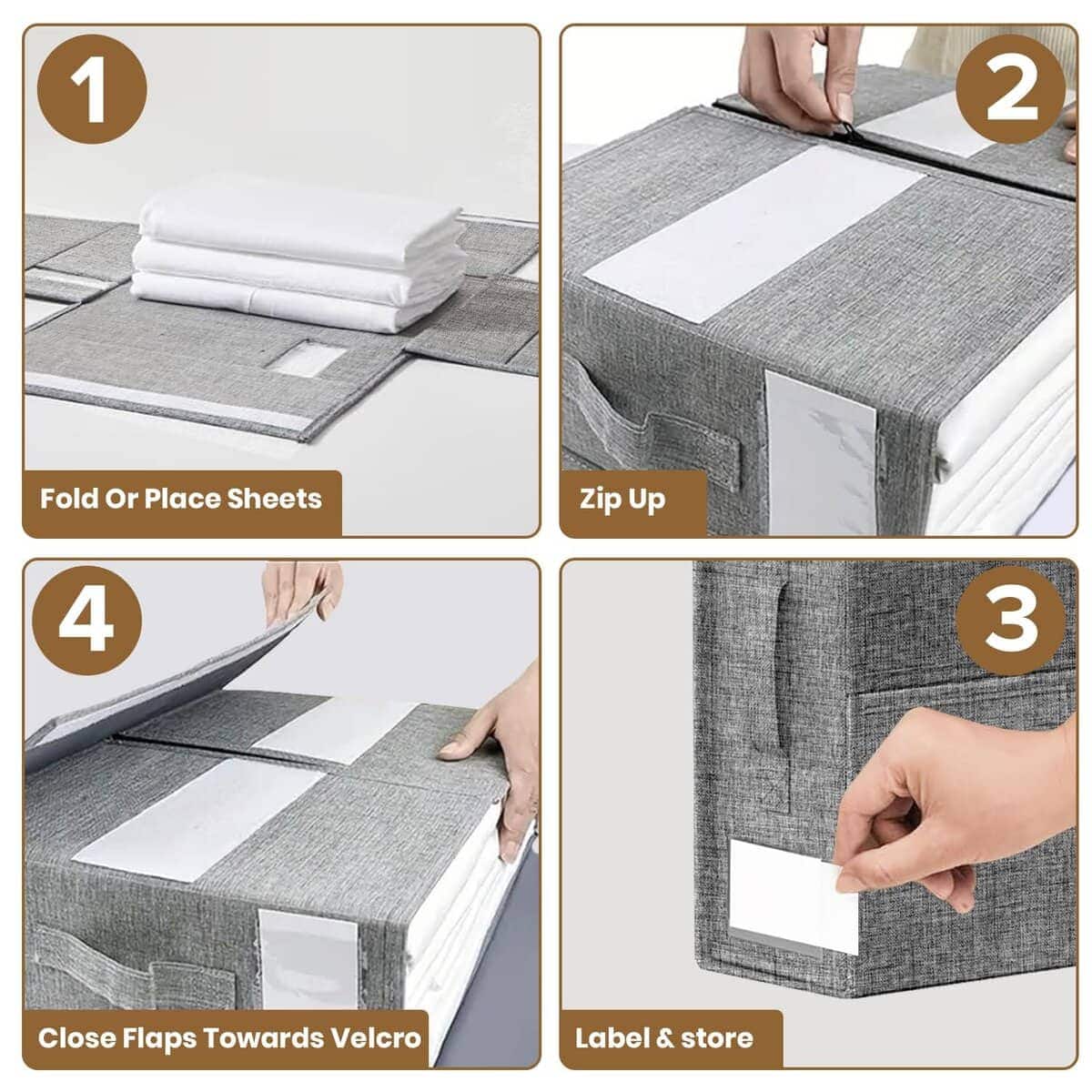 1

Fold Or Place Sheets

2

Zip Up

4

Close Flaps Towards Velcro

3

Label & store