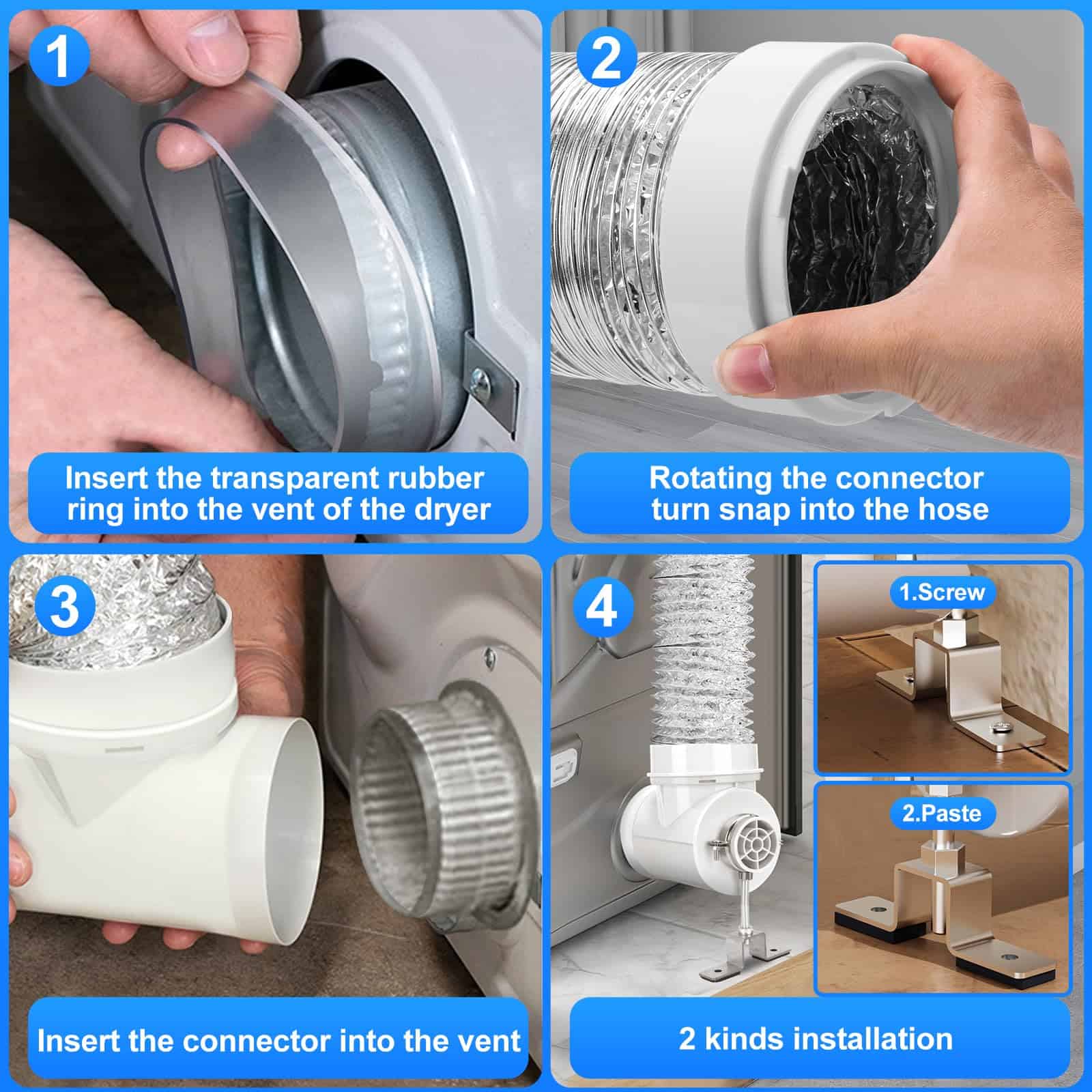 1

Insert the transparent rubber ring into the vent of the dryer

2

Rotating the connector turn snap into the hose

3

Insert the connector into the vent

4

1.Screw

2.Paste

2 kinds installation