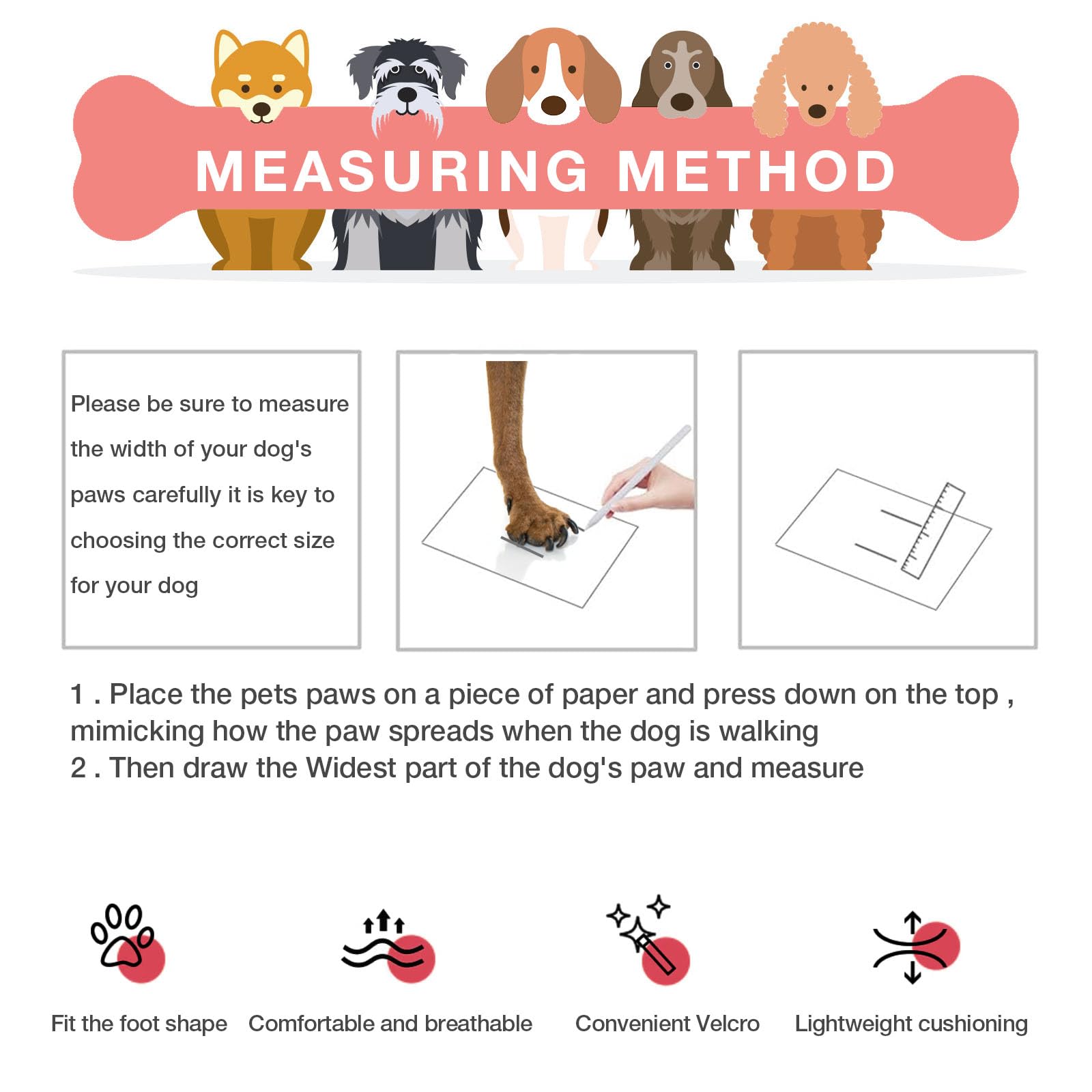 MEASURING METHOD

Please be sure to measure the width of your dog's paws carefully it is key to choosing the correct size for your dog

1 . Place the pets paws on a piece of paper and press down on the top , mimicking how the paw spreads when the dog is walking
2 . Then draw the Widest part of the dog's paw and measure

Fit the foot shape

Comfortable and breathable

Convenient Velcro

Lightweight cushioning