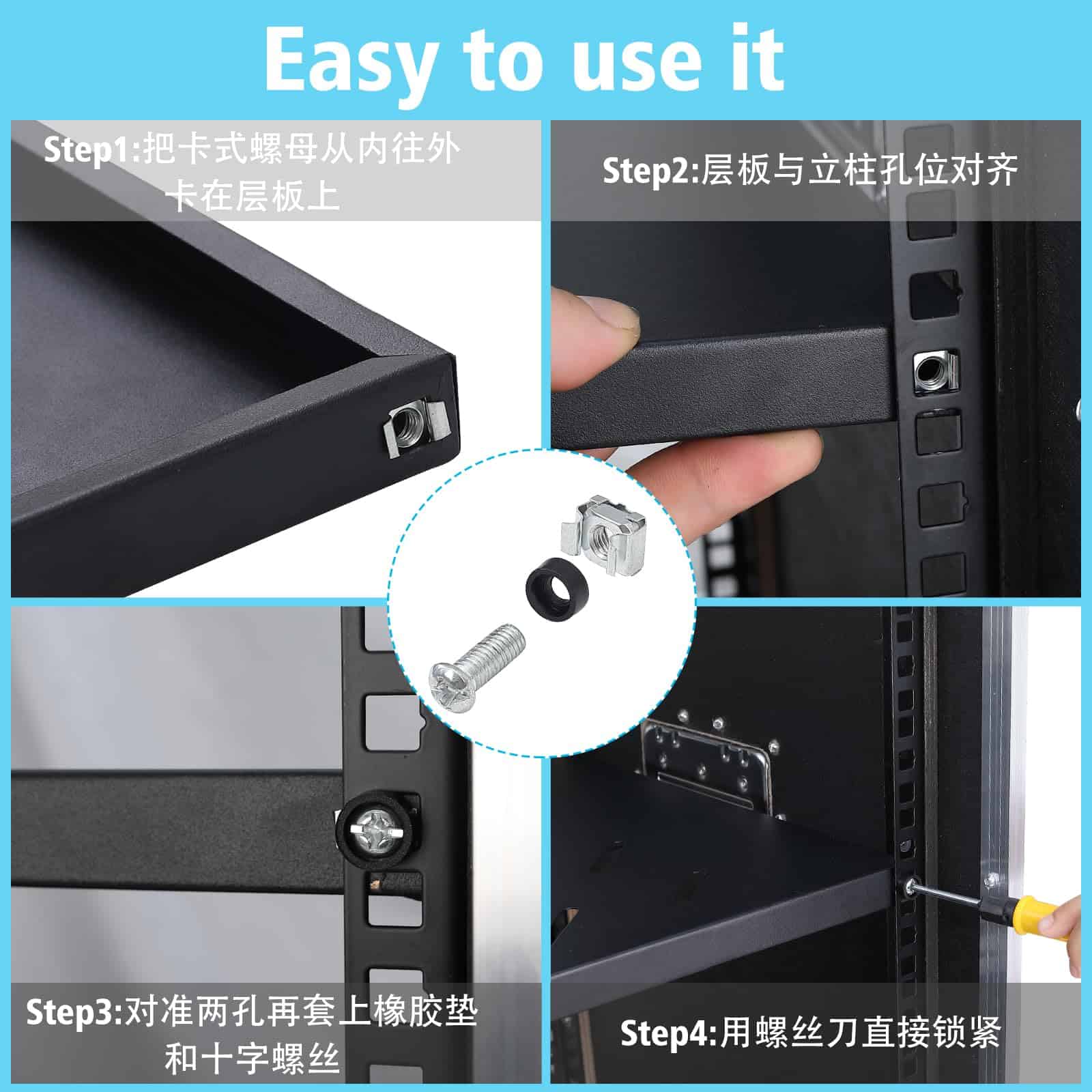 Easy to use it

Step1:把卡式螺母从内往外卡在层板上

Step2:层板与立柱孔位对齐

Step3:对准两孔再套上橡胶垫和十字螺丝

Step4:用螺丝刀直接锁紧