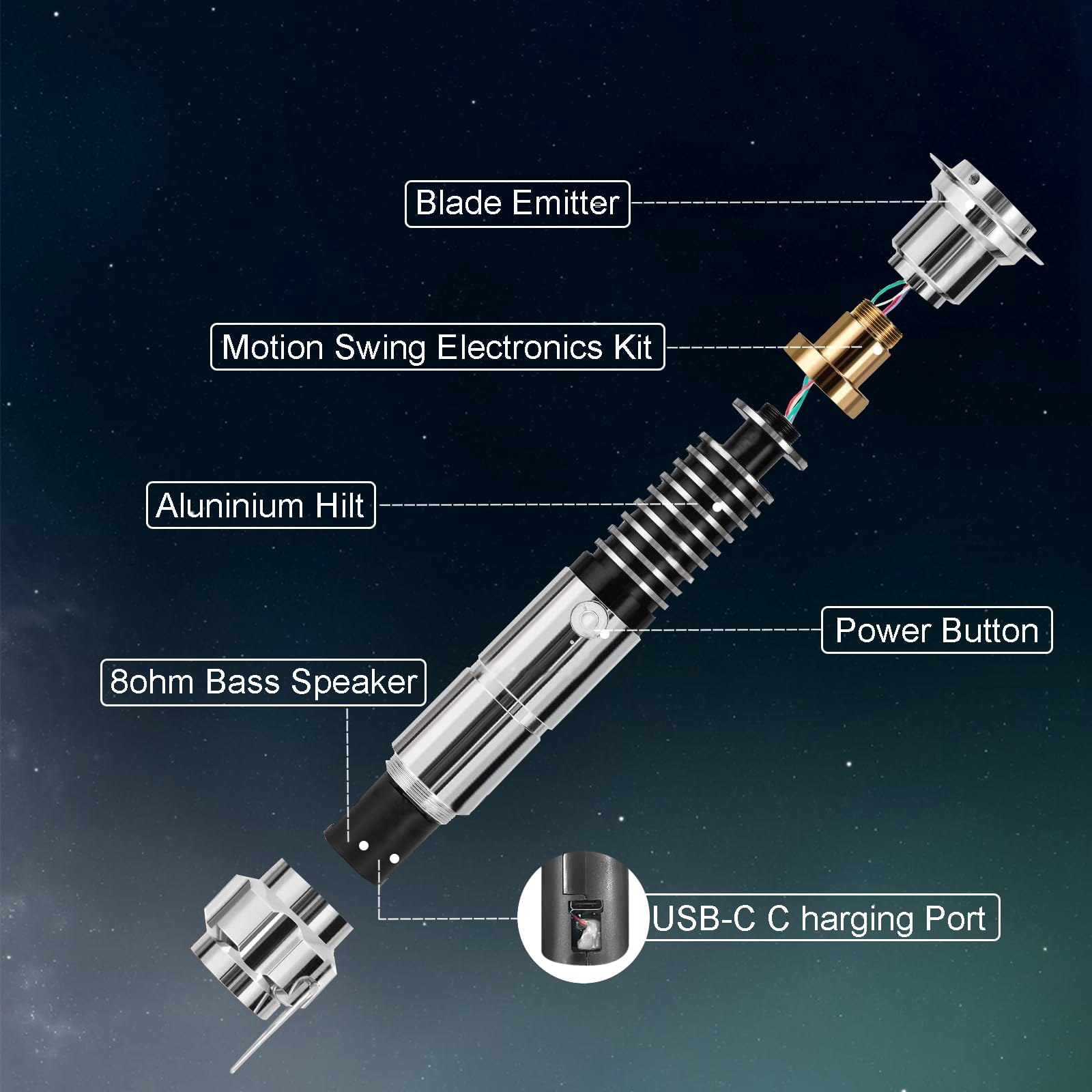 Blade Emitter

Motion Swing Electronics Kit

Aluninium Hilt

Power Button

8ohm Bass Speaker

USB-C C harging Port