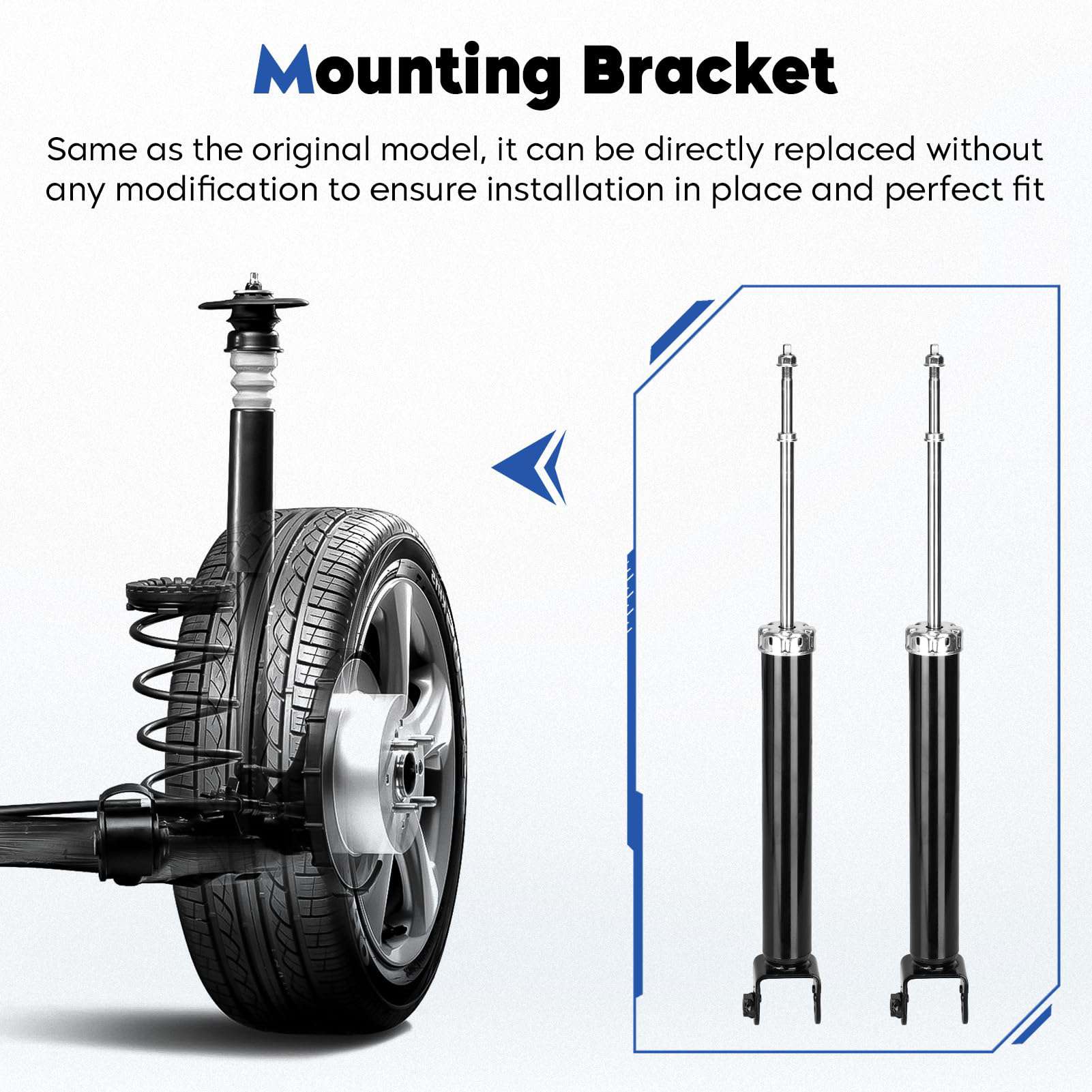 Mounting Bracket

Same as the original model, it can be directly replaced without any modification to ensure installation in place and perfect fit