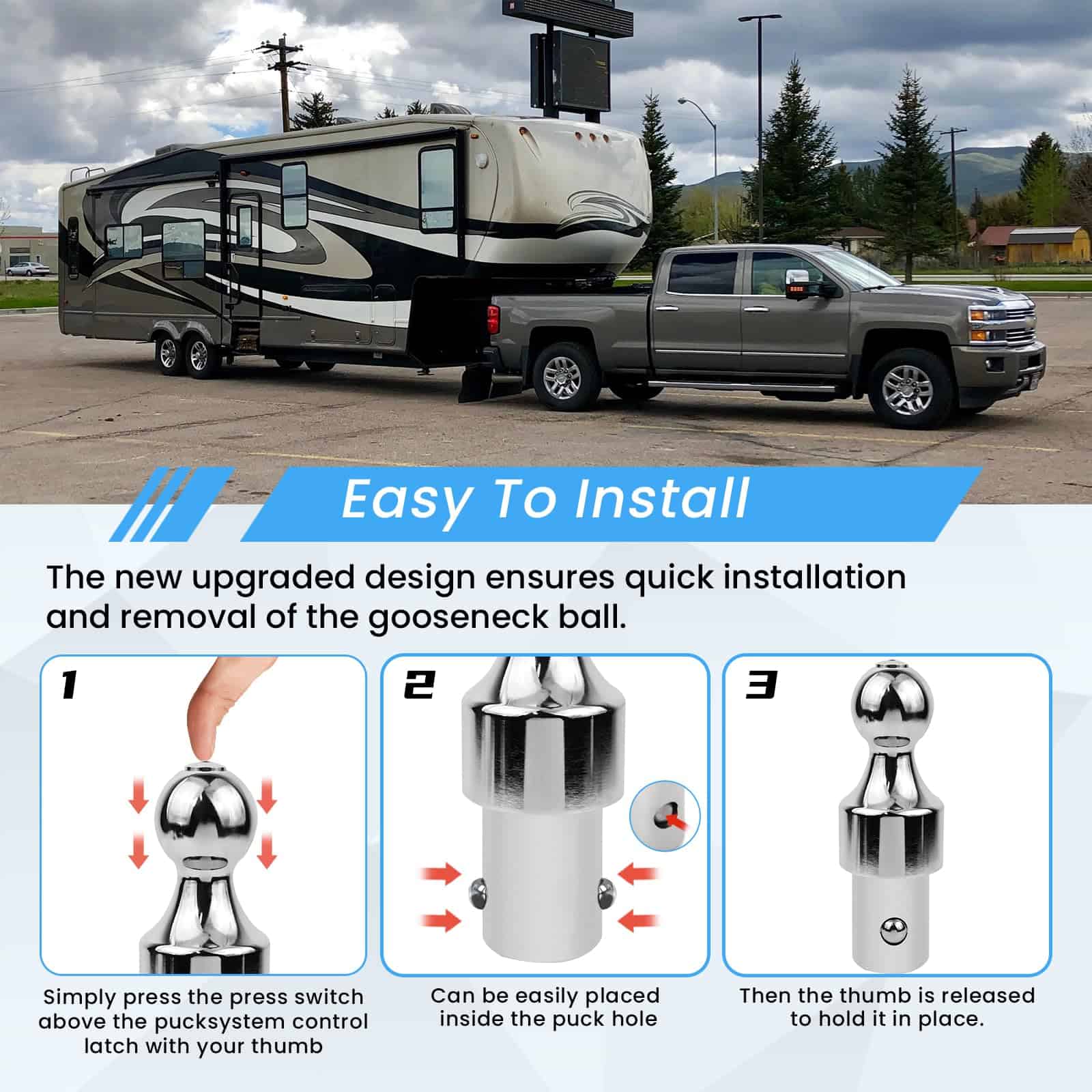 Easy To Install

The new upgraded design ensures quick installation and removal of the gooseneck ball.

1

Simply press the press switch above the pucksystem control latch with your thumb

2

Can be easily placed inside the puck hole

3

Then the thumb is released to hold it in place.