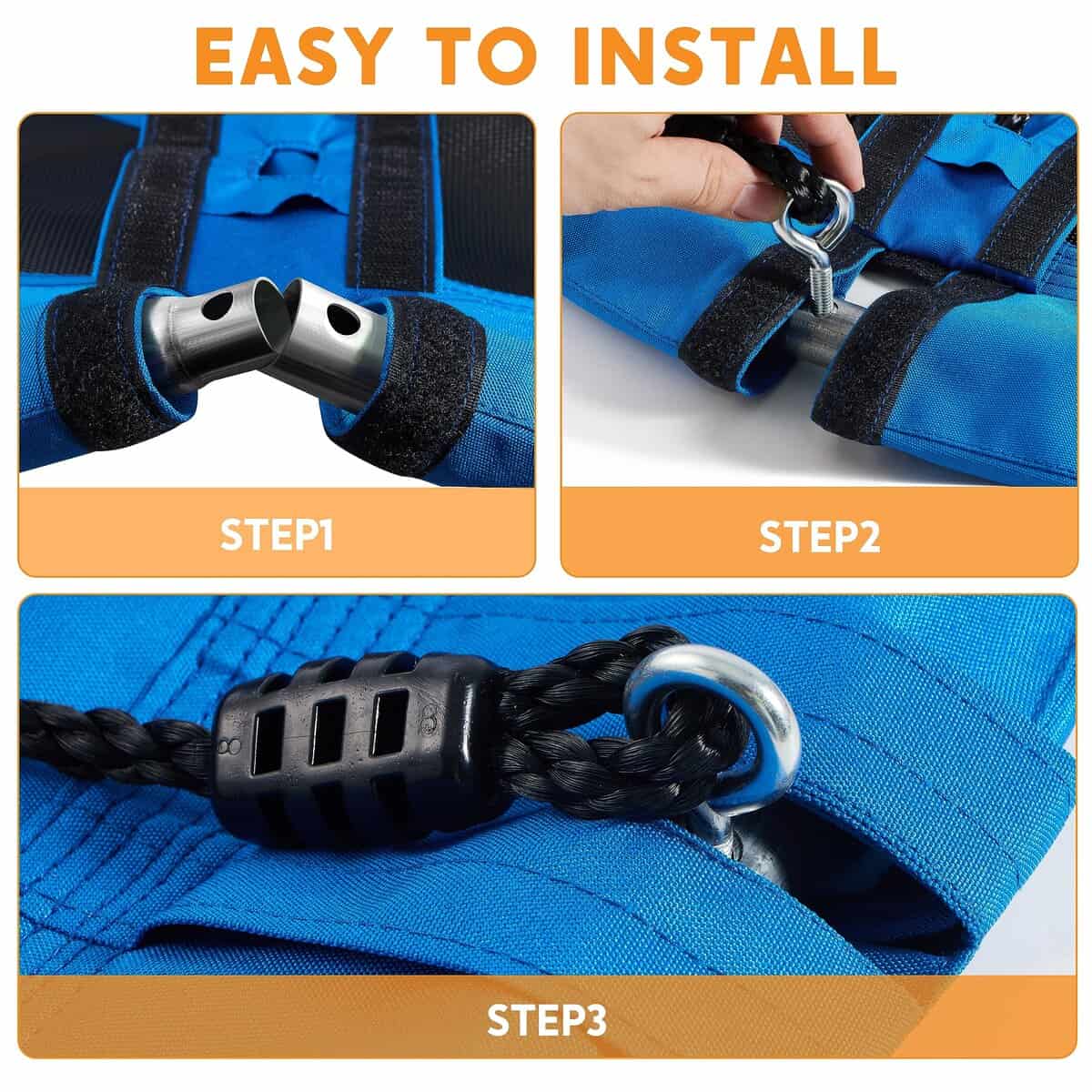 EASY TO INSTALL

STEP1

STEP2

STEP3