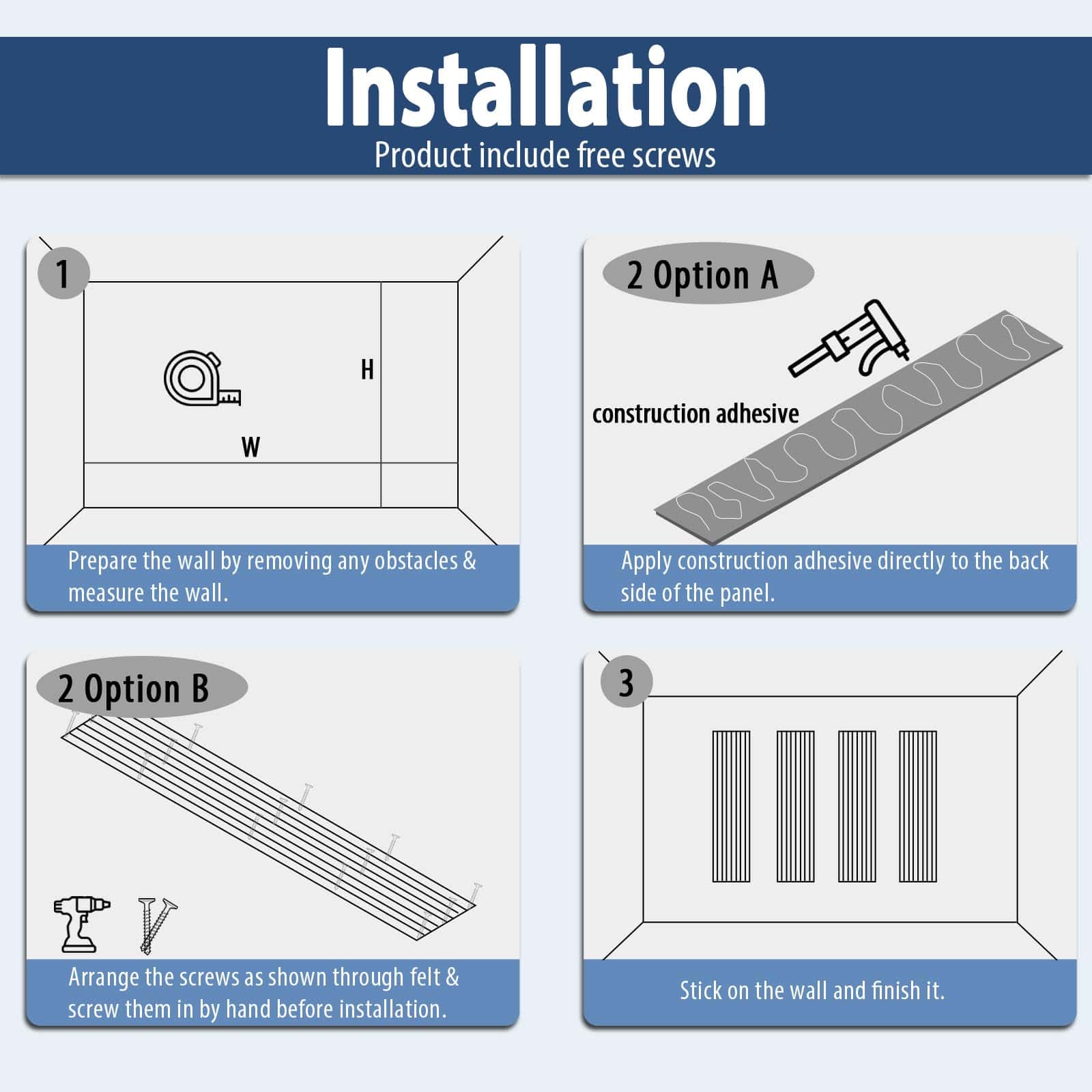 Installation
Product include free screws

1

H

W

Prepare the wall by removing any obstacles & measure the wall.

2 Option A

construction adhesive

Apply construction adhesive directly to the back side of the panel.

2 Option B

Arrange the screws as shown through felt & screw them in by hand before installation.

3

Stick on the wall and finish it.